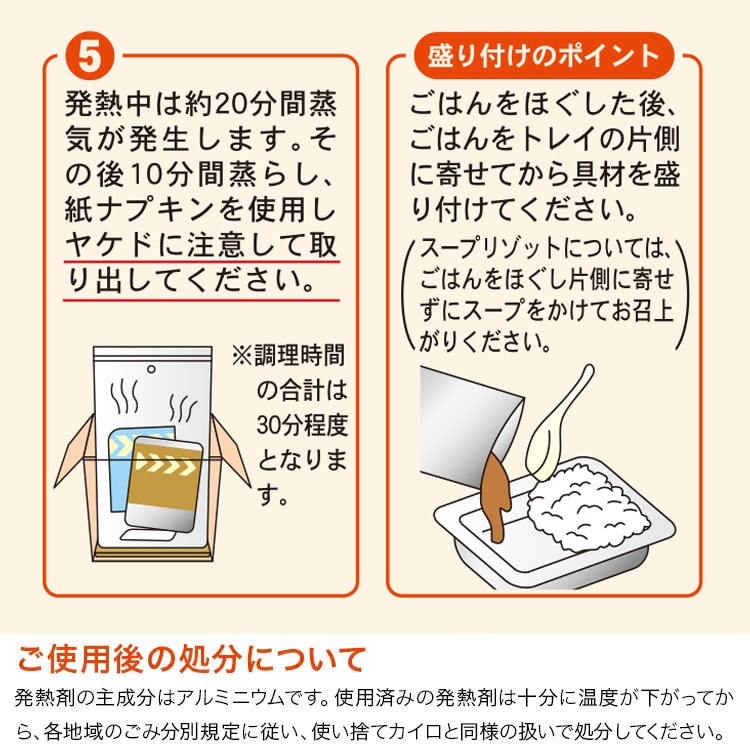 5

発熱中は約20分間蒸気が発生します。その後10分間蒸らし、紙ナプキンを使用しヤケドに注意して取り出してください。

※調理時間の合計は30分程度となります。

盛り付けのポイント

ごはんをほぐした後、ごはんをトレイの片側に寄せてから具材を盛り付けてください。

スープリゾットについては、ごはんをほぐし片側に寄せずにスープをかけてお召上がりください。

ご使用後の処分について

発熱剤の主成分はアルミニウムです。使用済みの発熱剤は十分に温度が下がってから、各地域のごみ分別規定に従い、使い捨てカイロと同様の扱いで処分してください。