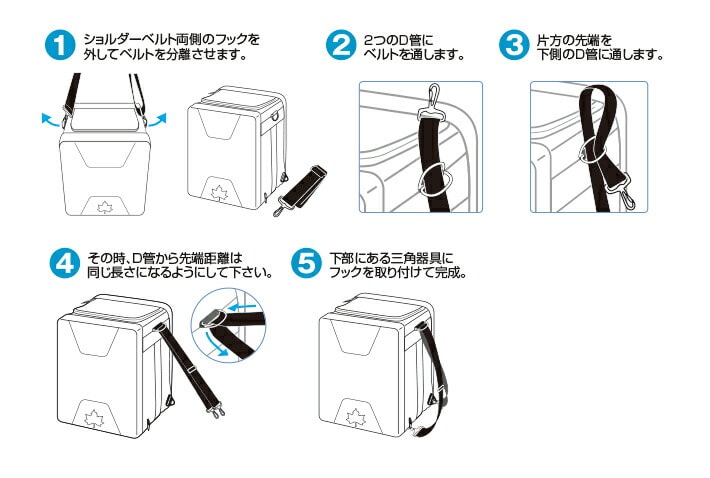 1 ショルダーベルト両側のフックを外してベルトを分離させます。

2 2つのD管にベルトを通します。

3 片方の先端を下側のD管に通します。

4 その時、D管から先端距離は同じ長さになるようにして下さい。

5 下部にある三角器具にフックを取り付けて完成。