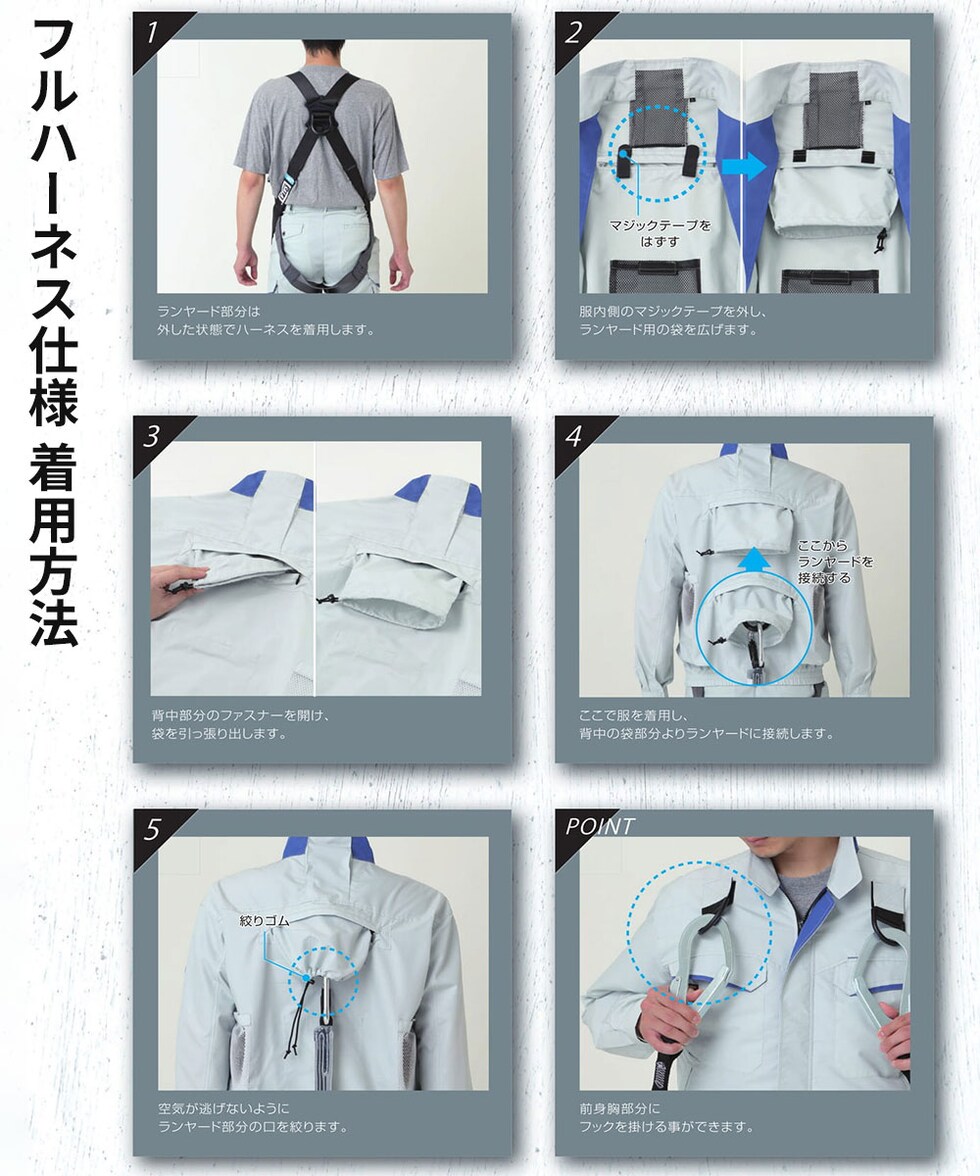 フルハーネス仕様 着用方法

1

ランヤード部分は
外した状態でハーネスを着用します。

2

マジックテープを
はずす

服内側のマジックテープを外し、
ランヤード用の袋を広げます。

3

背中部分のファスナーを開け、
袋を引っ張り出します。

4

ここから
ランヤードを
接続する

ここで服を着用し、
背中の袋部分よりランヤードに接続します。

5

絞りゴム

空気が逃げないように
ランヤード部分の口を絞ります。

POINT

前身胸部分に
フックを掛ける事ができます。