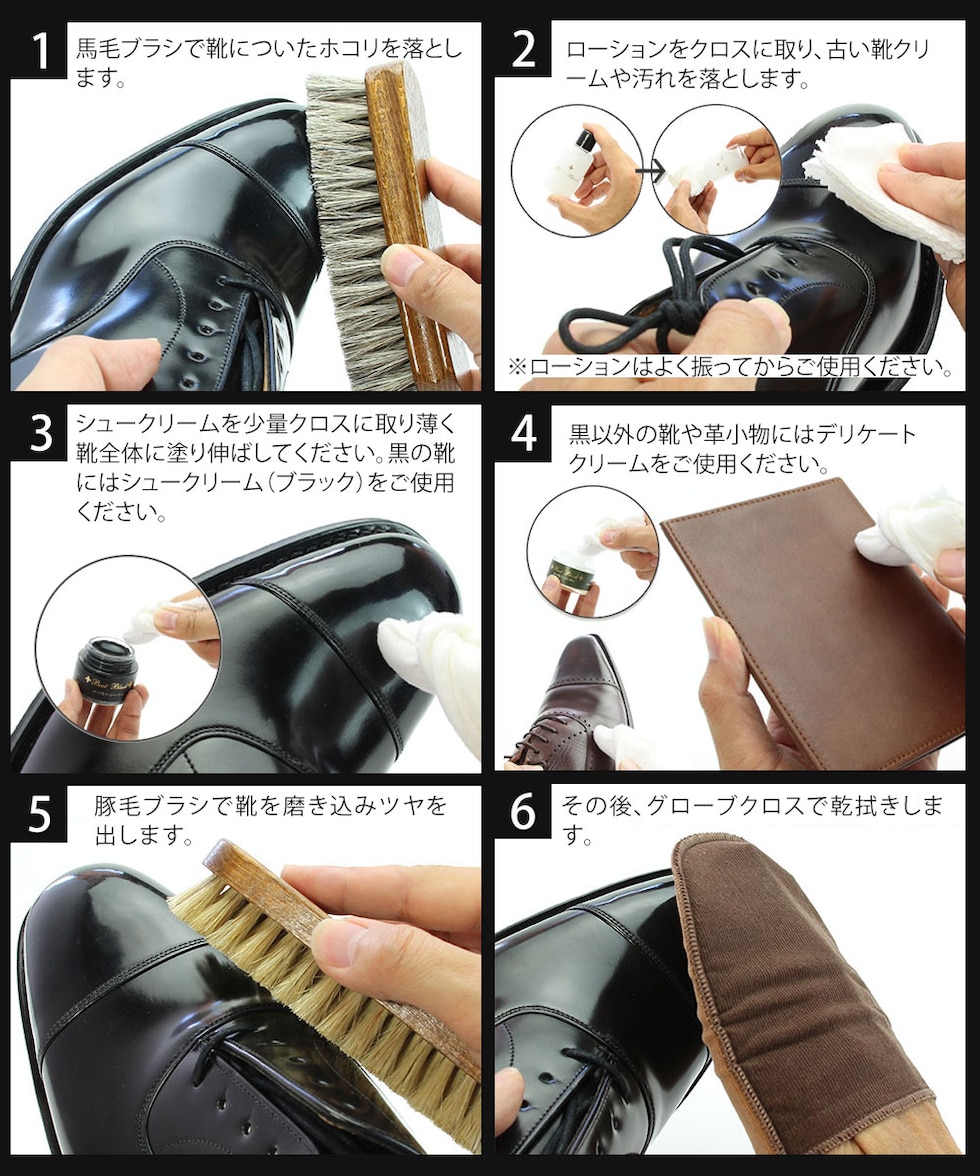 1
馬毛ブラシで靴についたホコリを落とします。

2
ローションをクロスに取り、古い靴クリームや汚れを落とします。

※ローションはよく振ってからご使用ください。

3
シュークリームを少量クロスに取り薄く靴全体に塗り伸ばしてください。黒の靴にはシュークリーム(ブラック)をご使用ください。

4
黒以外の靴や革小物にはデリケートクリームをご使用ください。

5
豚毛ブラシで靴を磨き込みツヤを出します。

6
その後、グローブクロスで乾拭きします。