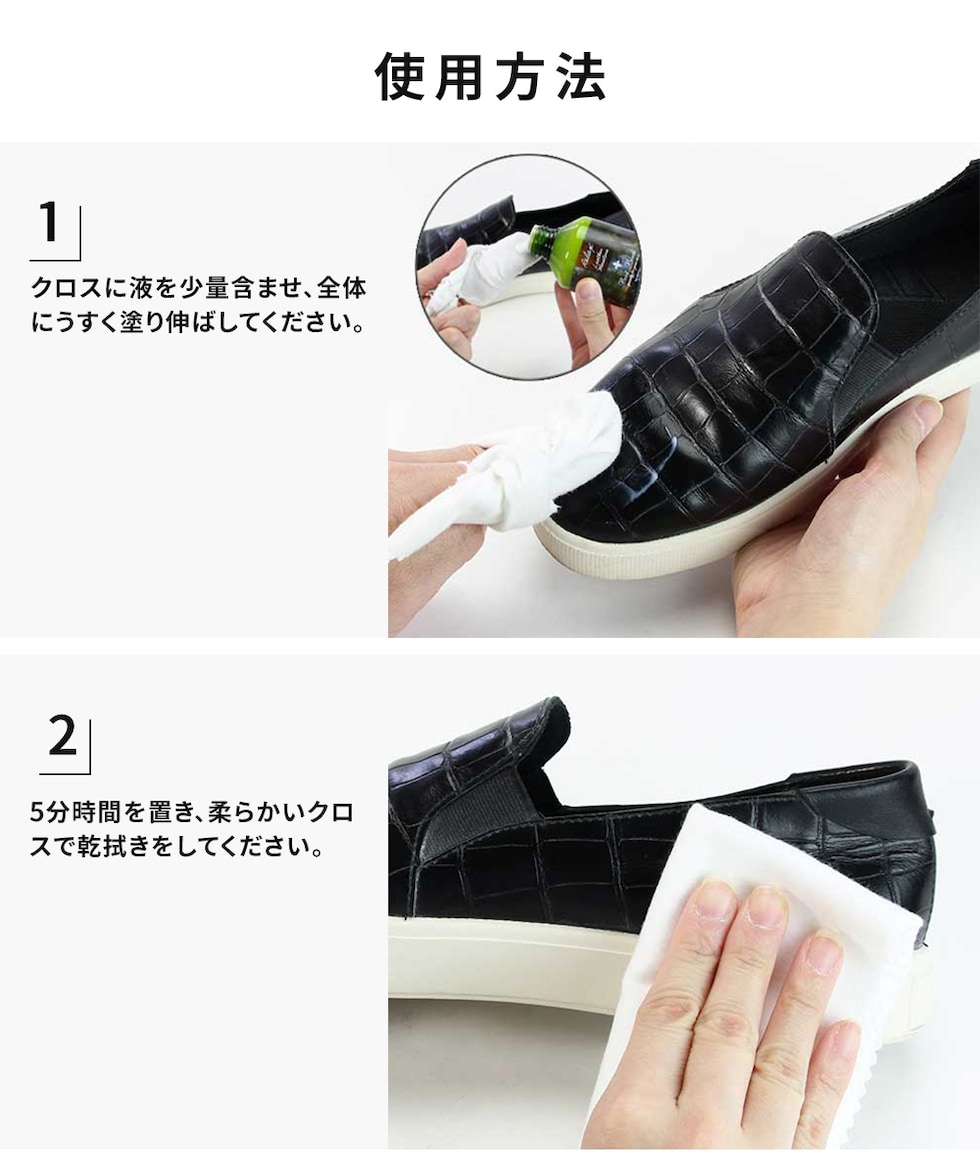 使用方法

1

クロスに液を少量含ませ、全体にうすく塗り伸ばしてください。

2

5分時間を置き、柔らかいクロスで乾拭きをしてください。