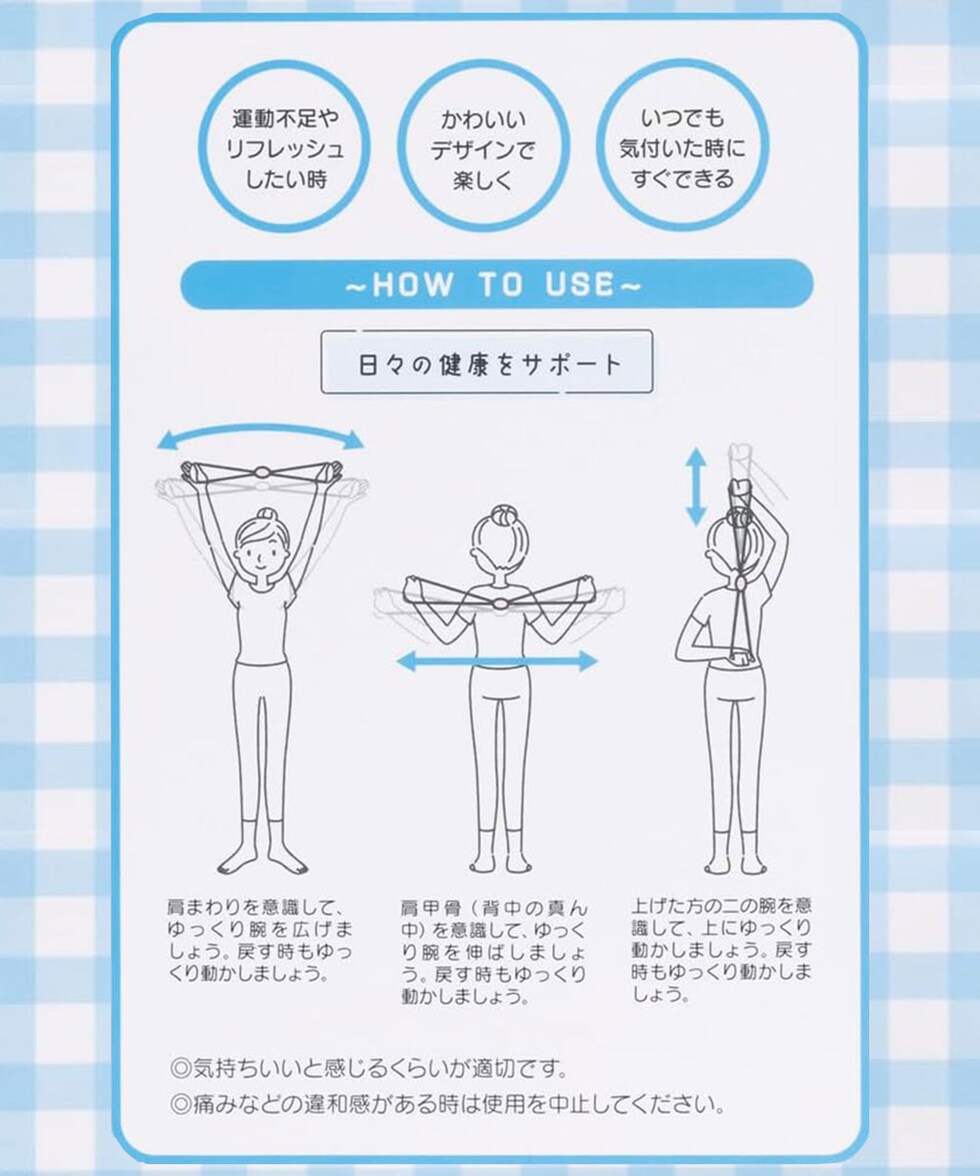 運動不足やリフレッシュしたい時

かわいいデザインで楽しく

いつでも気付いた時にすぐできる

~HOW TO USE~

日々の健康をサポート

肩まわりを意識して、ゆっくり腕を広げましょう。戻す時もゆっくり動かしましょう。

肩甲骨（背中の真ん中）を意識して、ゆっくり腕を伸ばしましょう。戻す時もゆっくり動かしましょう。

上げた方の二の腕を意識して、上にゆっくり動かしましょう。戻す時もゆっくり動かしましょう。

◎気持ちいいと感じるくらいが適切です。
◎痛みなどの違和感がある時は使用を中止してください。