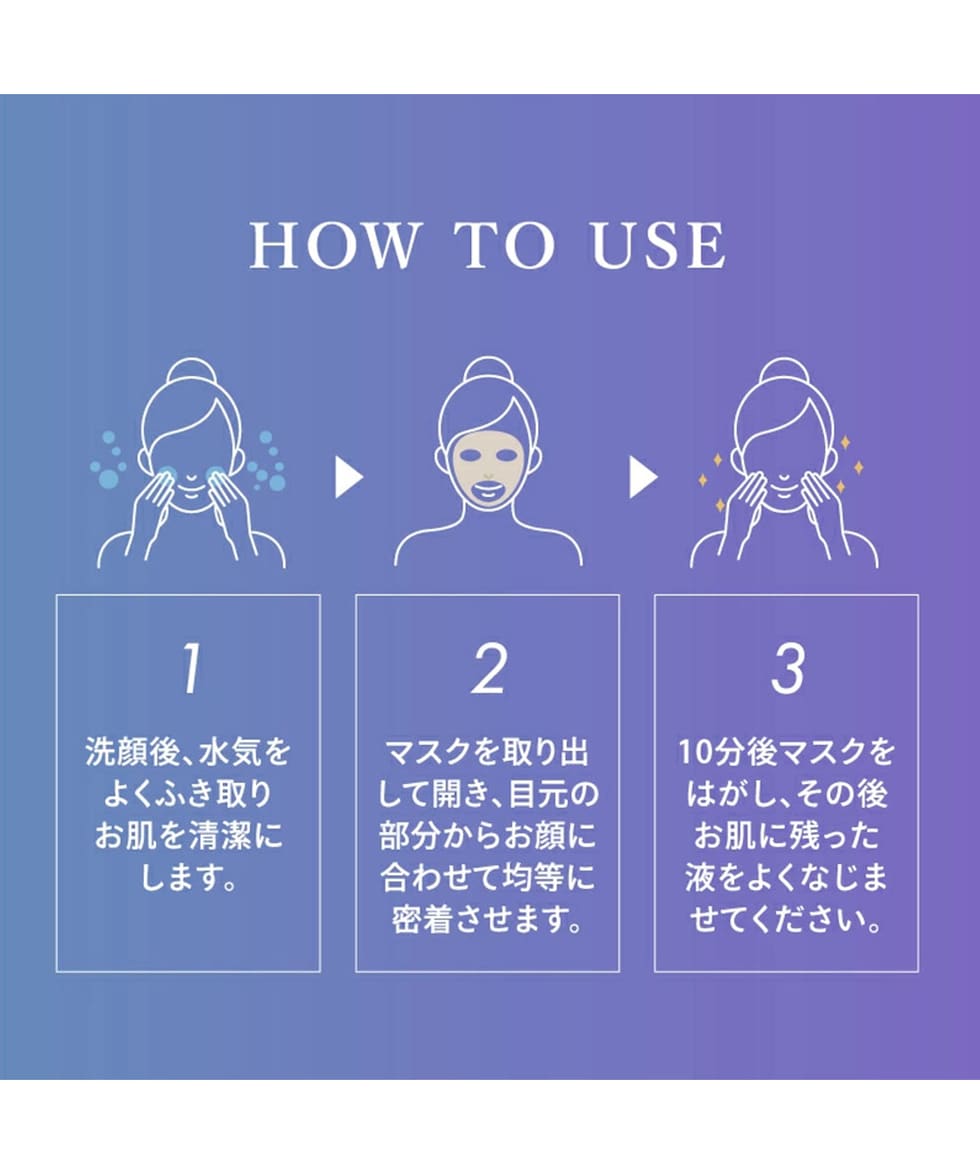 HOW TO USE

1
洗顔後、水気をよくふき取りお肌を清潔にします。

2
マスクを取り出して開き、目元の部分からお顔に合わせて均等に密着させます。

3
10分後マスクをはがし、その後お肌に残った液をよくなじませてください。