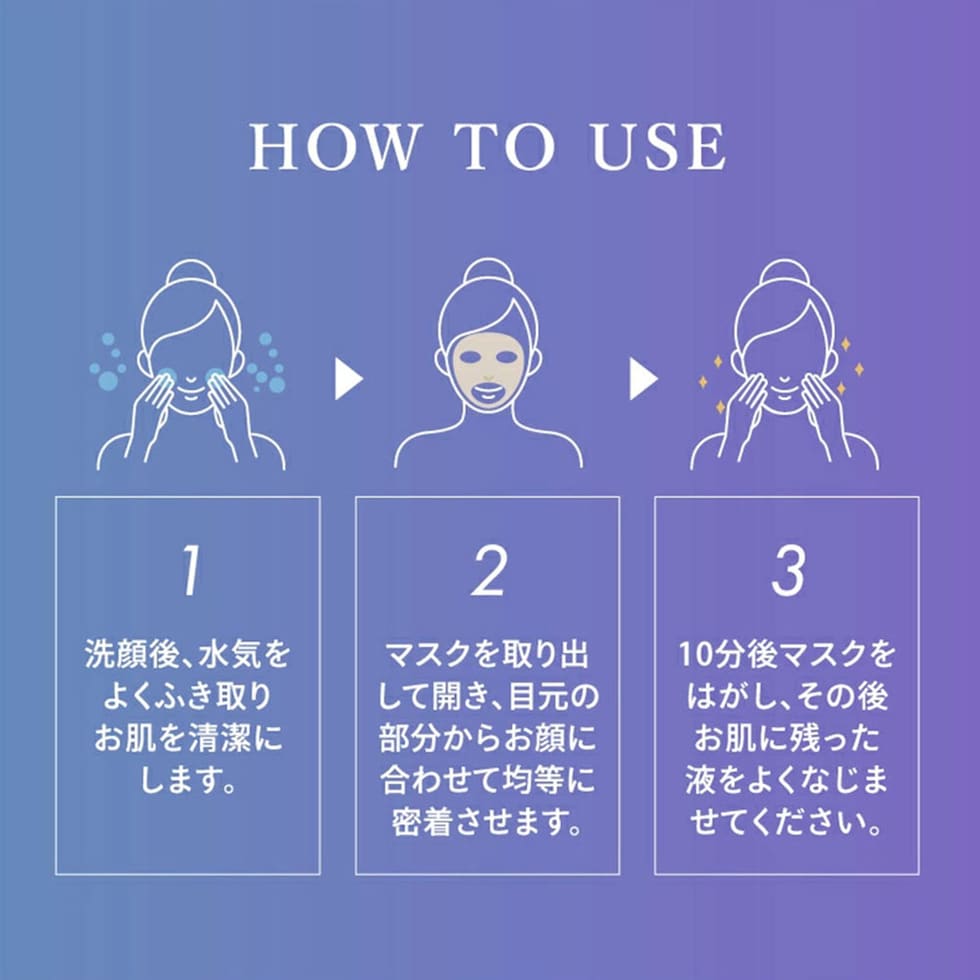 HOW TO USE

1

洗顔後、水気をよくふき取りお肌を清潔にします。

2

マスクを取り出して開き、目元の部分からお顔に合わせて均等に密着させます。

3

10分後マスクをはがし、その後お肌に残った液をよくなじませてください。