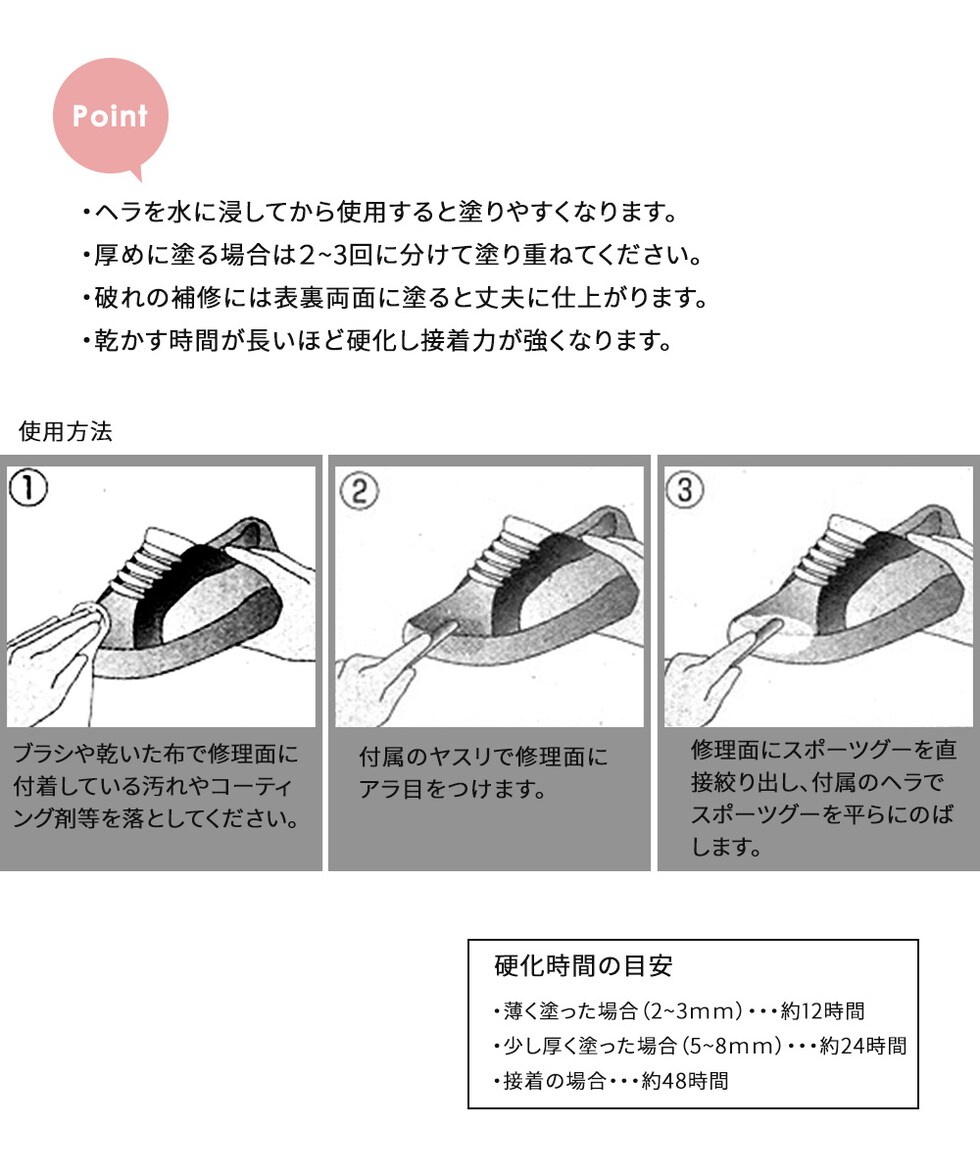 Point

・ヘラを水に浸してから使用すると塗りやすくなります。
・厚めに塗る場合は2~3回に分けて塗り重ねてください。
・破れの補修には表裏両面に塗ると丈夫に仕上がります。
・乾かす時間が長いほど硬化し接着力が強くなります。

使用方法

①

ブラシや乾いた布で修理面に付着している汚れやコーティング剤等を落としてください。

②

付属のヤスリで修理面にアラ目をつけます。

③

修理面にスポーツグーを直接絞り出し、付属のヘラでスポーツグーを平らにのばします。

硬化時間の目安
・薄く塗った場合（2~3mm）・・・約12時間
・少し厚く塗った場合（5~8mm）・・・約24時間
・接着の場合・・・約48時間