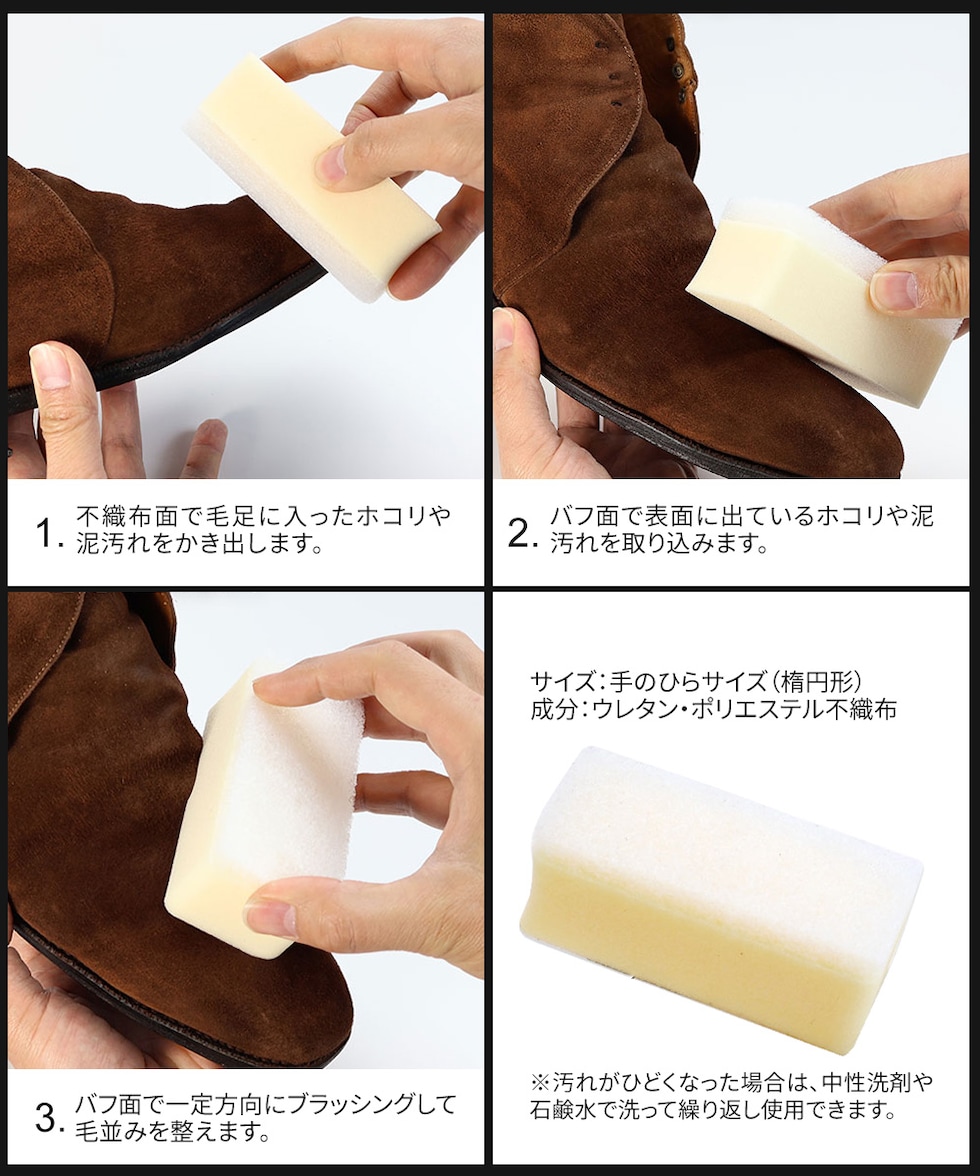 1. 不織布面で毛足に入ったホコリや泥汚れをかき出します。

2. バフ面で表面に出ているホコリや泥汚れを取り込みます。

3. バフ面で一定方向にブラッシングして毛並みを整えます。

サイズ：手のひらサイズ（楕円形）
成分：ウレタン・ポリエステル不織布

※汚れがひどくなった場合は、中性洗剤や石鹸水で洗って繰り返し使用できます。