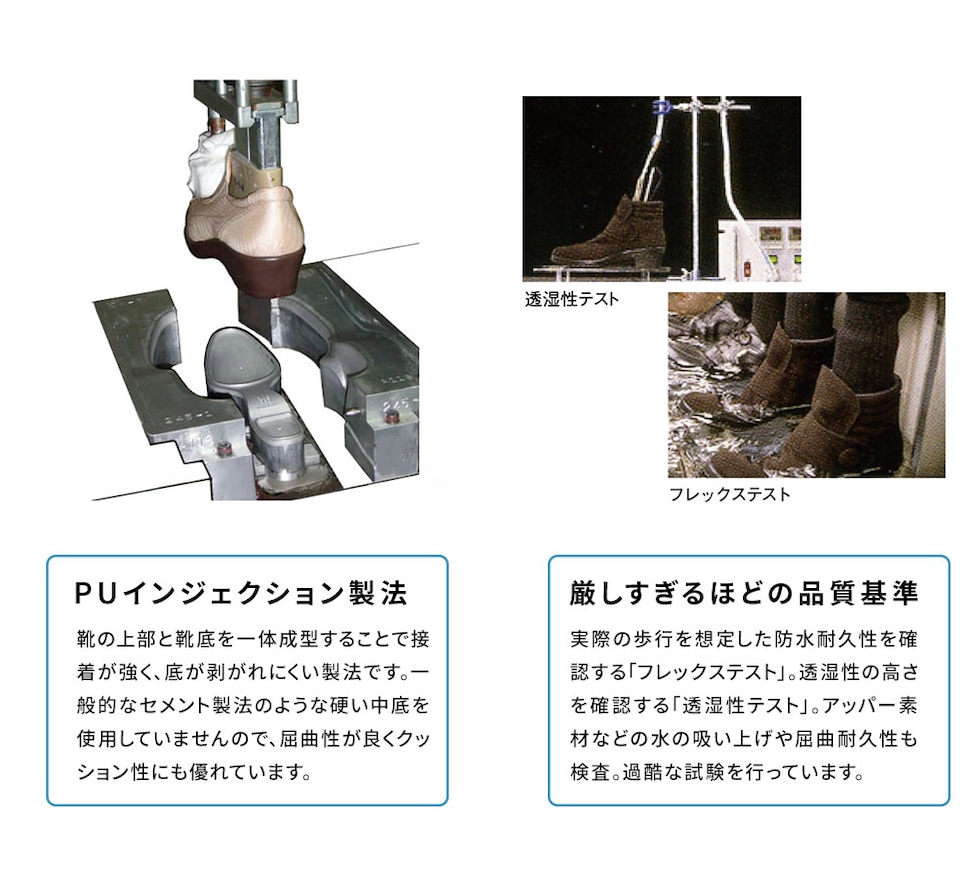 透湿性テスト

フレックステスト

PUインジェクション製法

靴の上部と靴底を一体成型することで接着が強く、底が剥がれにくい製法です。一般的なセメント製法のような硬い中底を使用していませんので、屈曲性が良くクッション性にも優れています。

厳しすぎるほどの品質基準

実際の歩行を想定した防水耐久性を確認する「フレックステスト」。透湿性の高さを確認する「透湿性テスト」。アッパー素材などの水の吸い上げや屈曲耐久性も検査。過酷な試験を行っています。