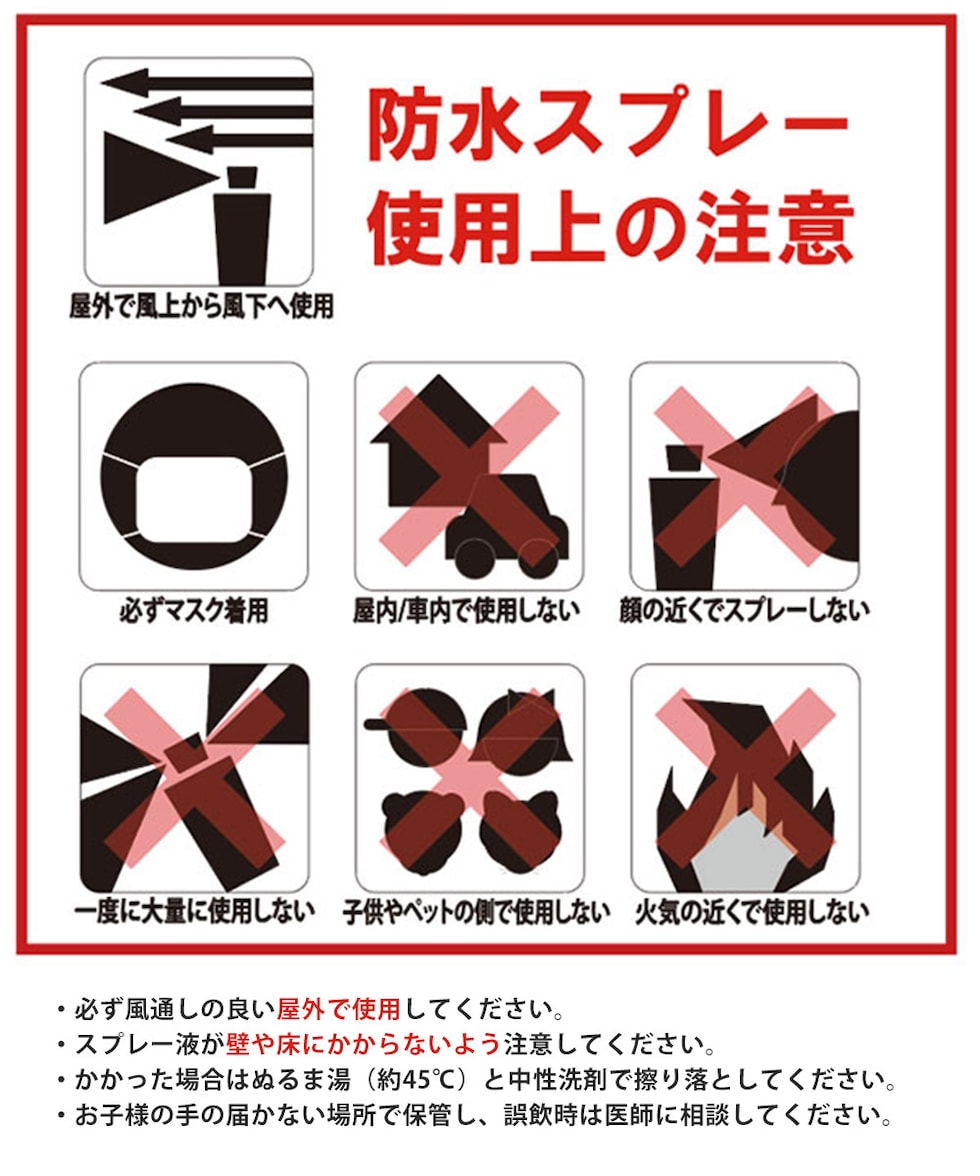 防水スプレー
使用上の注意

屋外で風上から風下へ使用

必ずマスク着用

屋内/車内で使用しない

顔の近くでスプレーしない

一度に大量に使用しない

子供やペットの側で使用しない

火気の近くで使用しない

・必ず風通しの良い屋外で使用してください。
・スプレー液が壁や床にかからないよう注意してください。
・かかった場合はぬるま湯（約45℃）と中性洗剤で擦り落としてください。
・お子様の手の届かない場所で保管し、誤飲時は医師に相談してください。