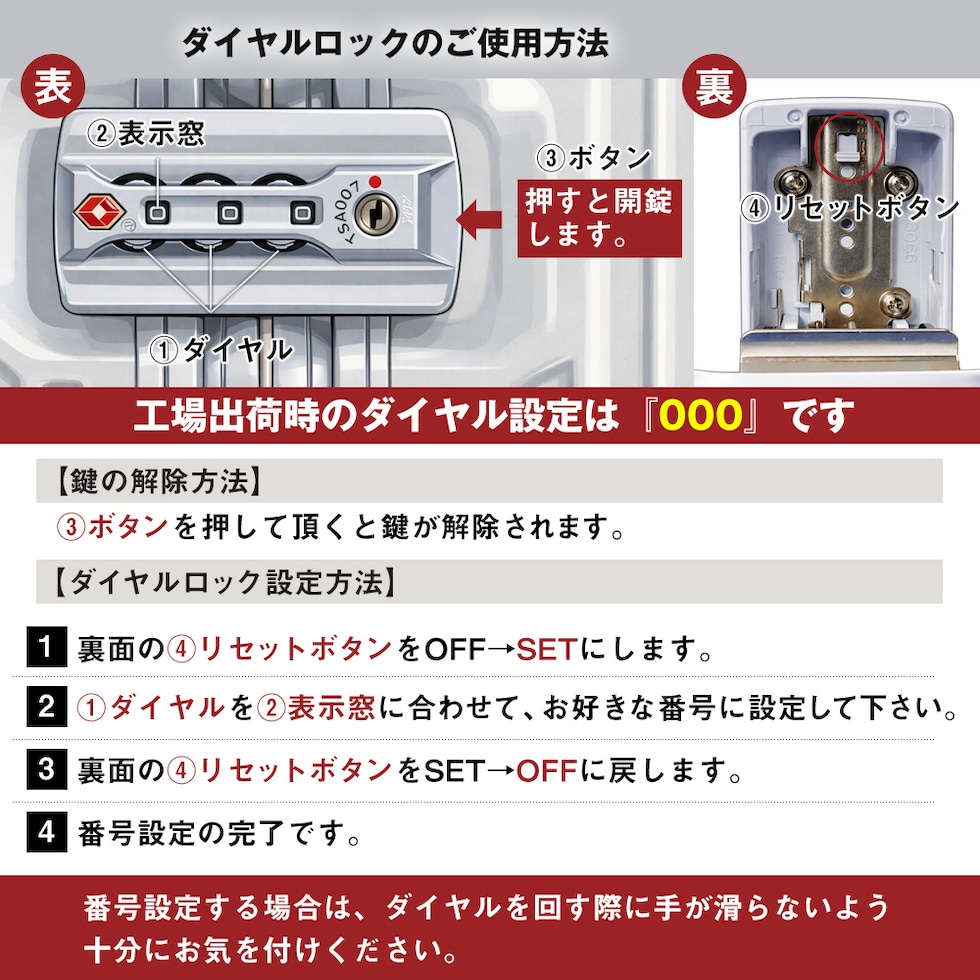 ダイヤルロックのご使用方法

表

②表示窓

TSA007

③ボタン

押すと開錠します。

①ダイヤル

裏

④リセットボタン

工場出荷時のダイヤル設定は『000』です

【鍵の解除方法】

③ボタンを押して頂くと鍵が解除されます。

【ダイヤルロック設定方法】

1 裏面の④リセットボタンをOFF→SETにします。

2 ①ダイヤルを②表示窓に合わせて、お好きな番号に設定して下さい。

3 裏面の④リセットボタンをSET→OFFに戻します。

4 番号設定の完了です。

番号設定する場合は、ダイヤルを回す際に手が滑らないよう十分にお気を付けください。