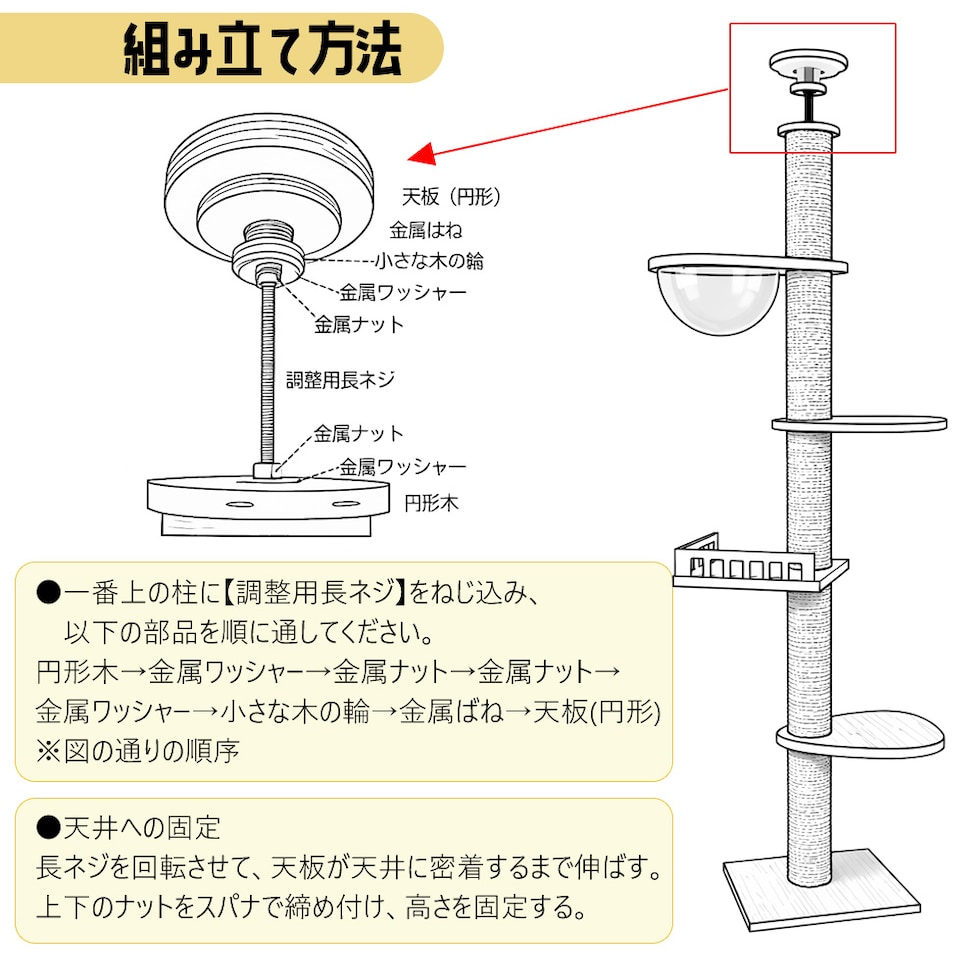 組み立て方法

天板（円形）
金属はね
小さな木の輪
金属ワッシャー
金属ナット
調整用長ネジ
金属ナット
金属ワッシャー
円形木

●一番上の柱に【調整用長ネジ】をねじ込み、
以下の部品を順に通してください。
円形木→金属ワッシャー→金属ナット→金属ナット→
金属ワッシャー→小さな木の輪→金属ばね→天板(円形)
※図の通りの順序

●天井への固定
長ネジを回転させて、天板が天井に密着するまで伸ばす。
上下のナットをスパナで締め付け、高さを固定する。