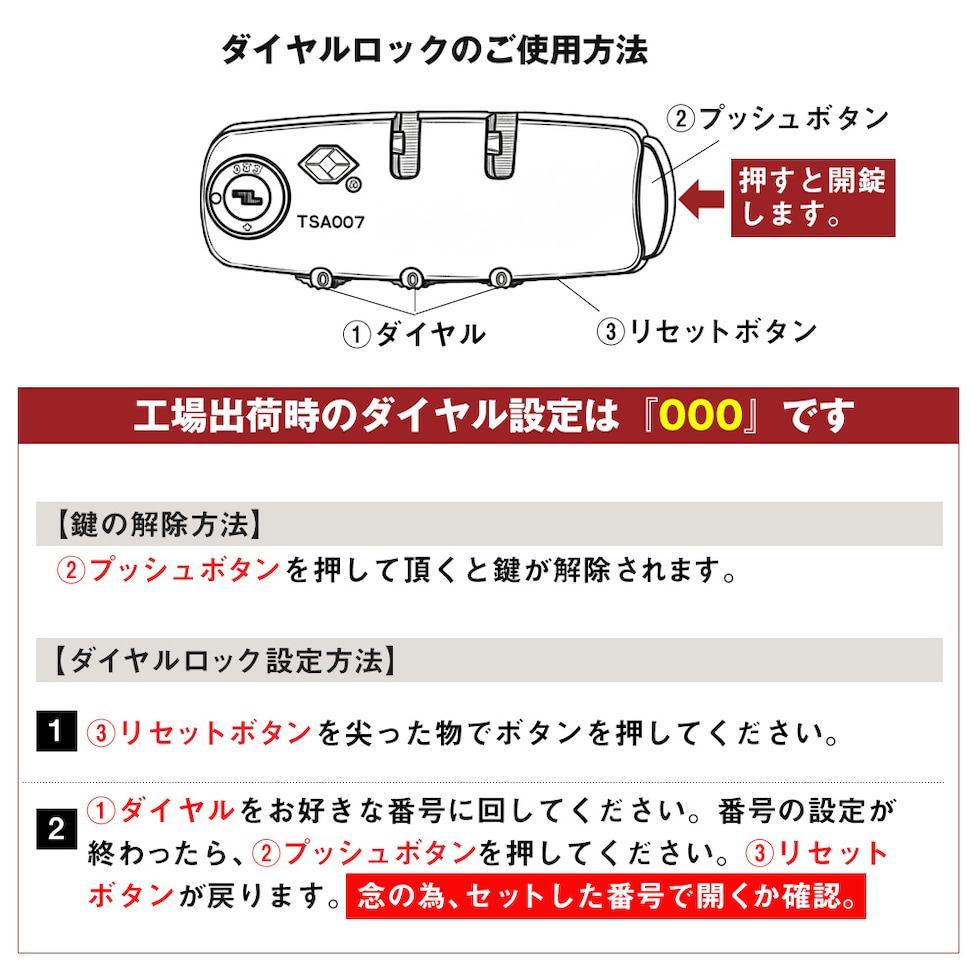 ダイヤルロックのご使用方法

②プッシュボタン

押すと開錠します。

TSA007

①ダイヤル

③リセットボタン

工場出荷時のダイヤル設定は『000』です

【鍵の解除方法】

②プッシュボタンを押して頂くと鍵が解除されます。

【ダイヤルロック設定方法】

1 ③リセットボタンを尖った物でボタンを押してください。

2 ①ダイヤルをお好きな番号に回してください。番号の設定が終わったら、②プッシュボタンを押してください。③リセットボタンが戻ります。念の為、セットした番号で開くか確認。