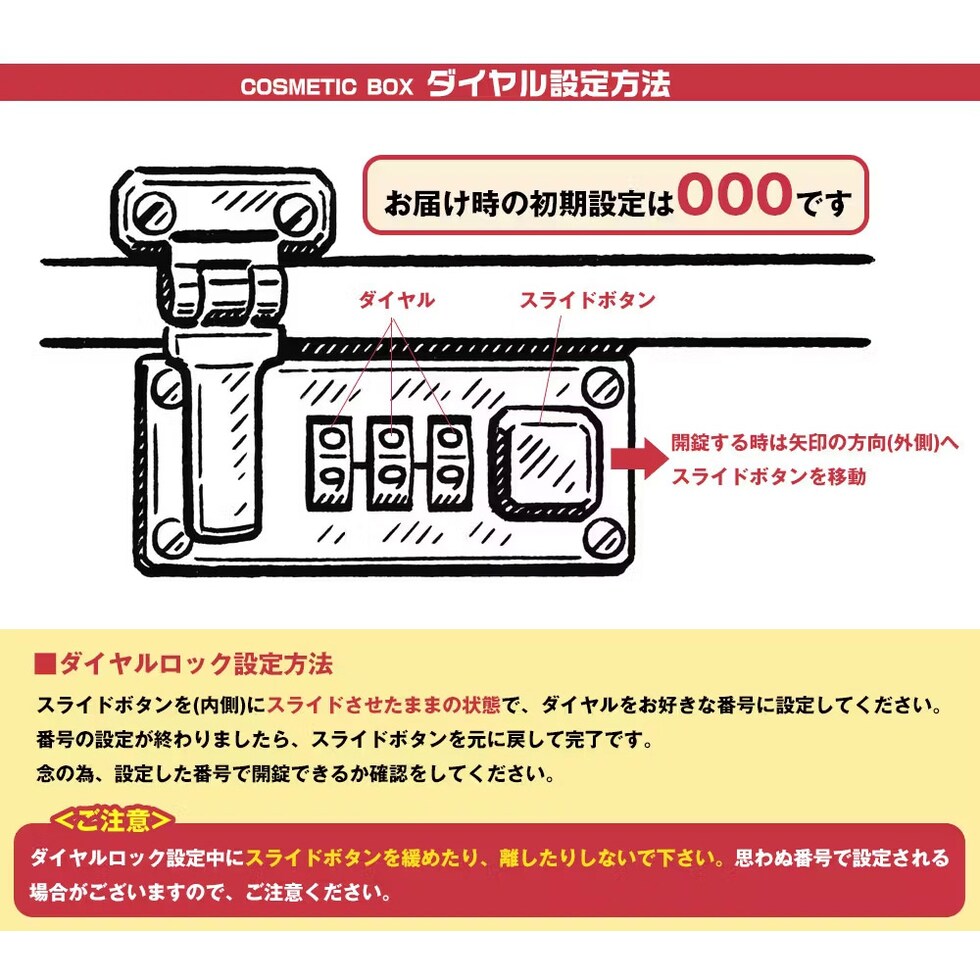 COSMETIC BOX ダイヤル設定方法

お届け時の初期設定は000です

ダイヤル

スライドボタン

0 0 0
9 9 9

開錠する時は矢印の方向(外側)へスライドボタンを移動

■ダイヤルロック設定方法

スライドボタンを(内側)にスライドさせたままの状態で、ダイヤルをお好きな番号に設定してください。
番号の設定が終わりましたら、スライドボタンを元に戻して完了です。
念の為、設定した番号で開錠できるか確認をしてください。

<ご注意>

ダイヤルロック設定中にスライドボタンを緩めたり、離したりしないで下さい。思わぬ番号で設定される場合がございますので、ご注意ください。