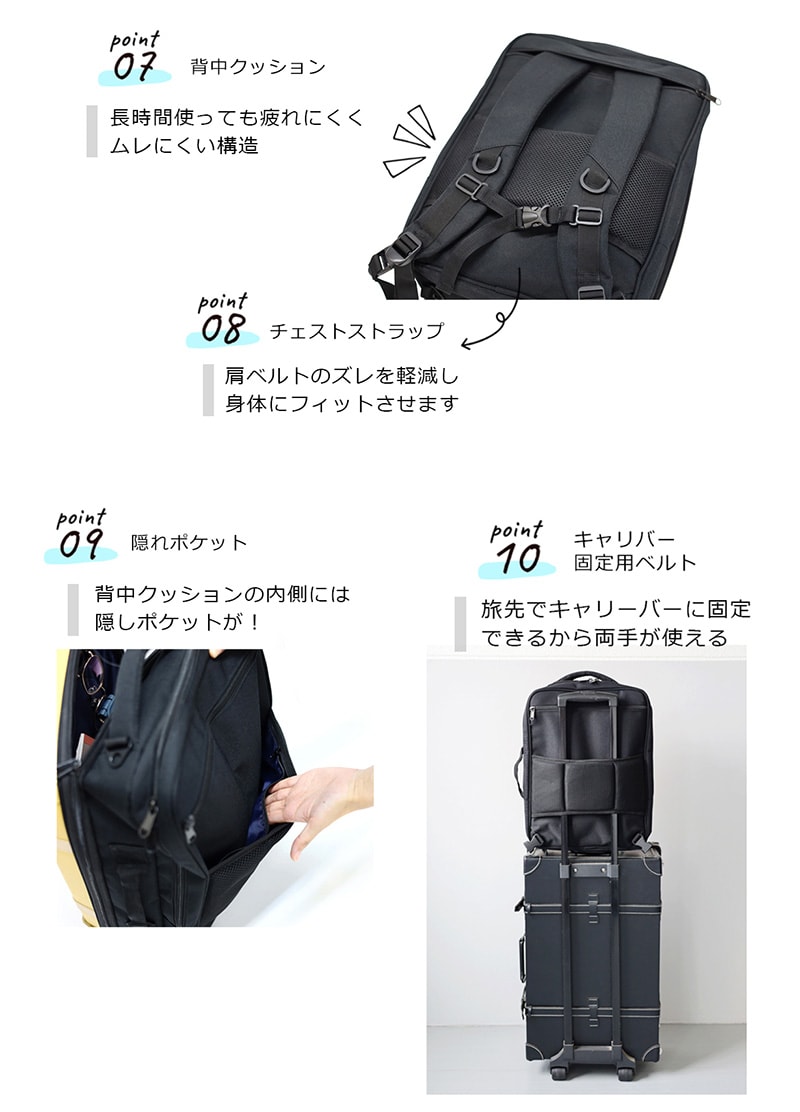 point
07
背中クッション

長時間使っても疲れにくく
ムレにくい構造

point
08
チェストストラップ

肩ベルトのズレを軽減し
身体にフィットさせます

point
09
隠れポケット

背中クッションの内側には
隠しポケットが！

point
10
キャリバー
固定用ベルト

旅先でキャリーバーに固定
できるから両手が使える