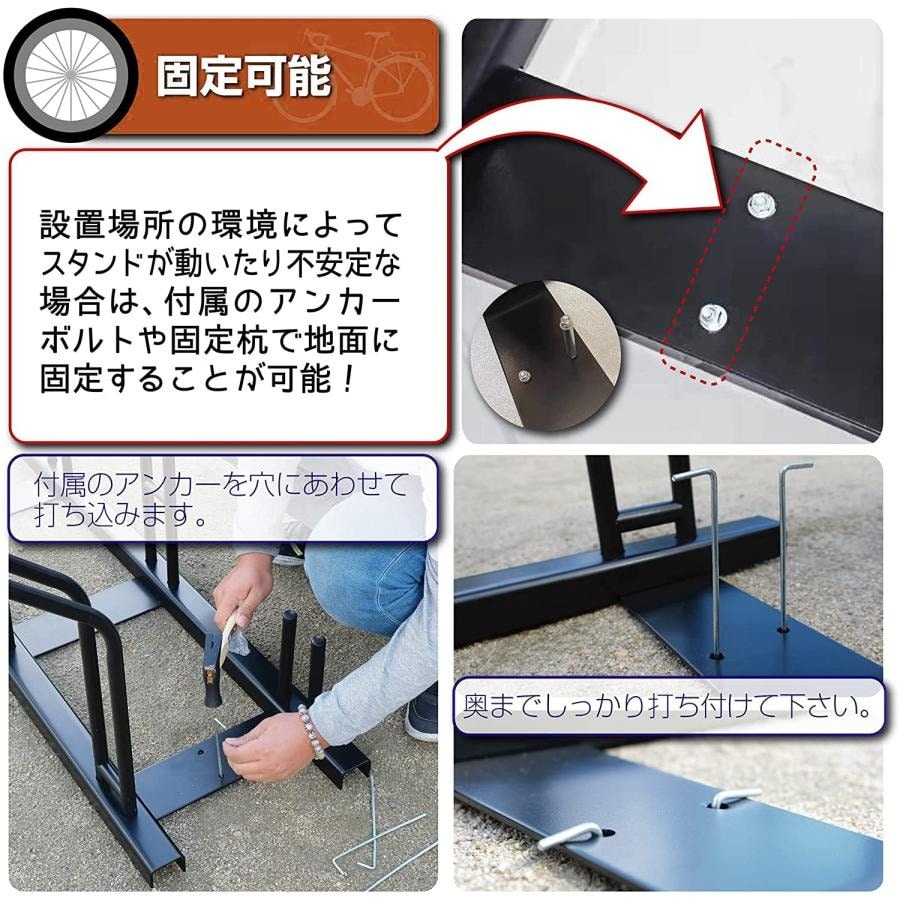 固定可能

設置場所の環境によってスタンドが動いたり不安定な場合は、付属のアンカーボルトや固定杭で地面に固定することが可能！

付属のアンカーを穴にあわせて打ち込みます。

奥までしっかり打ち付けて下さい。