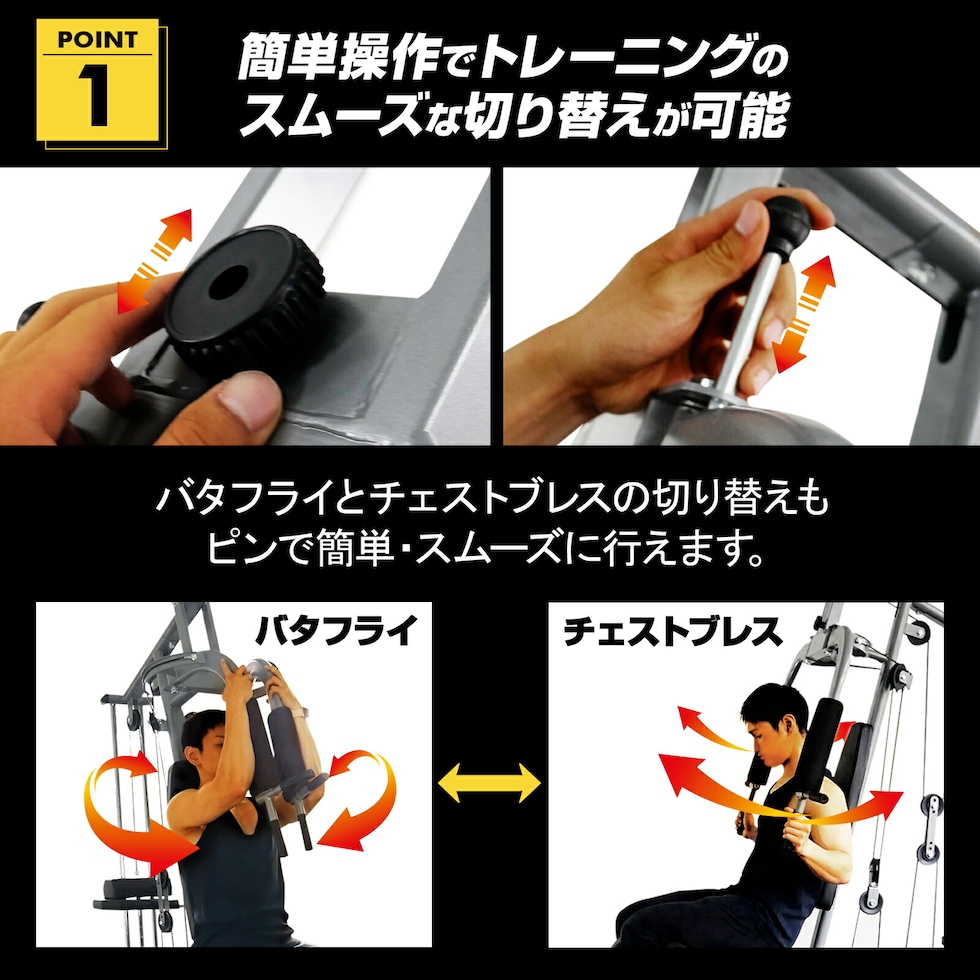 POINT
1

簡単操作でトレーニングのスムーズな切り替えが可能

バタフライとチェストプレスの切り替えもピンで簡単・スムーズに行えます。

バタフライ

チェストプレス