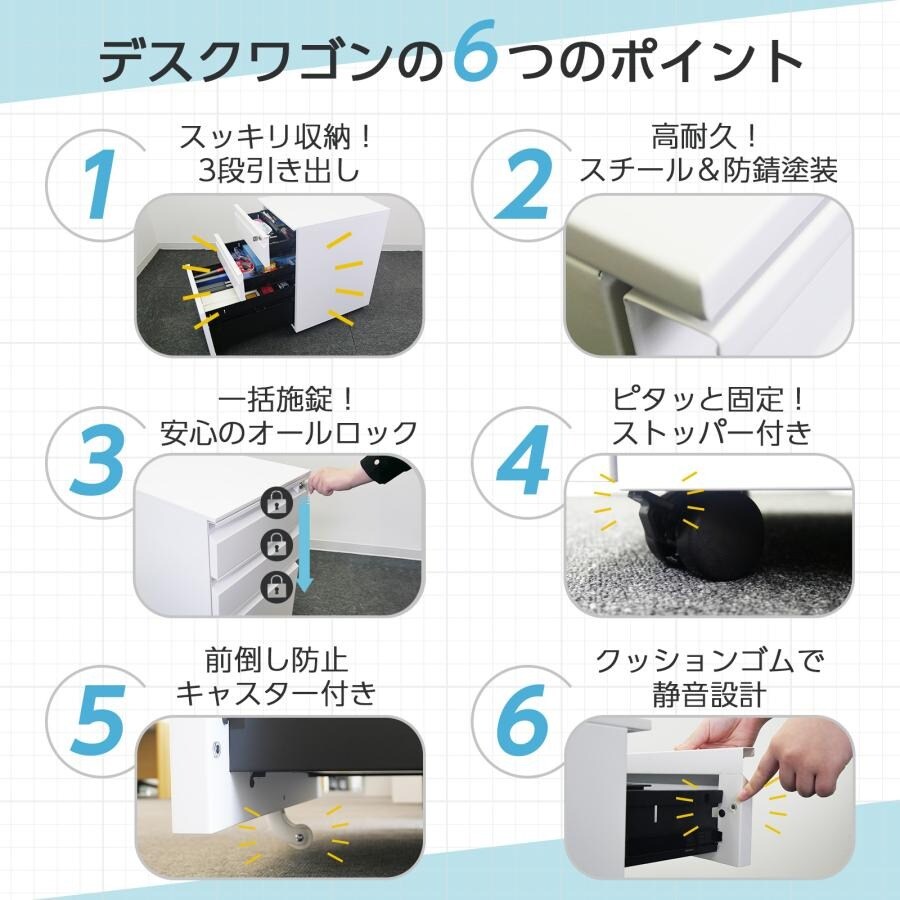 デスクワゴンの6つのポイント

1
スッキリ収納！
3段引き出し

2
高耐久！
スチール＆防錆塗装

3
一括施錠！
安心のオールロック

4
ピタッと固定！
ストッパー付き

5
前倒し防止
キャスター付き

6
クッションゴムで
静音設計