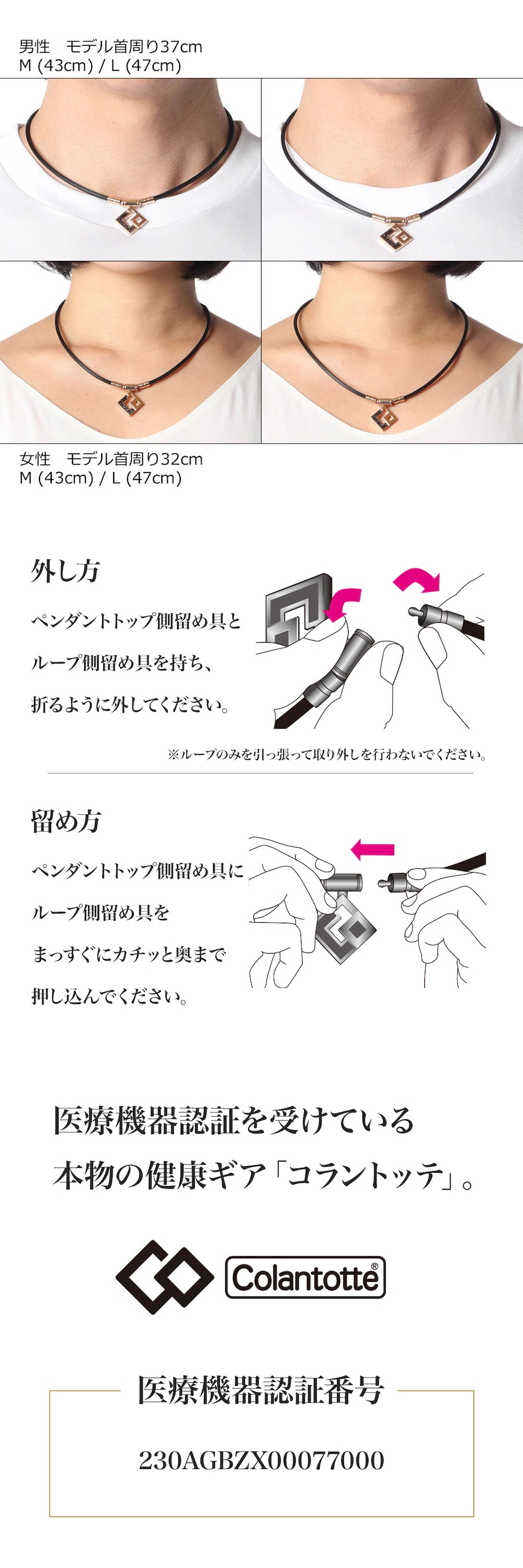 男性　モデル首周り37cm
M (43cm) / L (47cm)

女性　モデル首周り32cm
M (43cm) / L (47cm)

外し方

ペンダントトップ側留め具と
ループ側留め具を持ち、
折るように外してください。

※ループのみを引っ張って取り外しを行わないでください。

留め方

ペンダントトップ側留め具に
ループ側留め具を
まっすぐにカチッと奥まで
押し込んでください。

医療機器認証を受けている
本物の健康ギア「コラントッテ」。

Colantotte®

医療機器認証番号

230AGBZX00077000