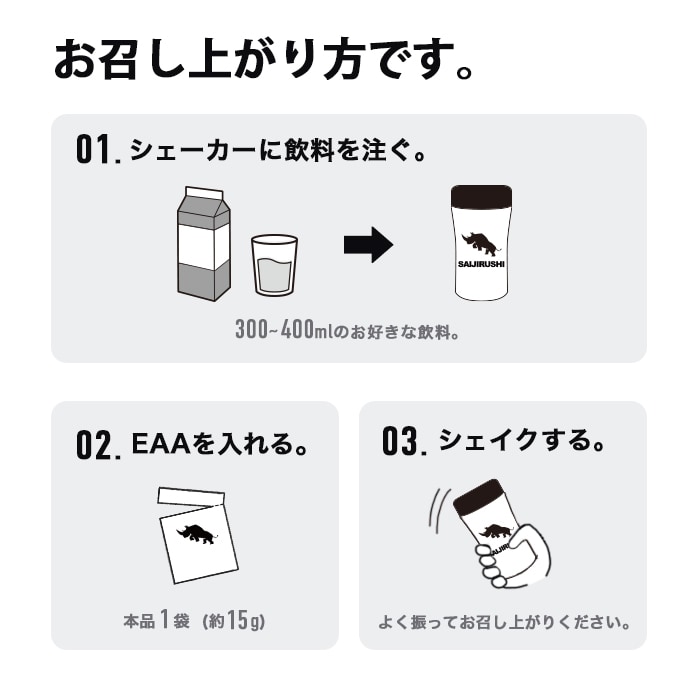 お召し上がり方です。

01. シェーカーに飲料を注ぐ。

SAIJIRUSHI

300~400mlのお好きな飲料。

02. EAAを入れる。

本品1袋（約15g）

03. シェイクする。

SAIJIRU

よく振ってお召し上がりください。