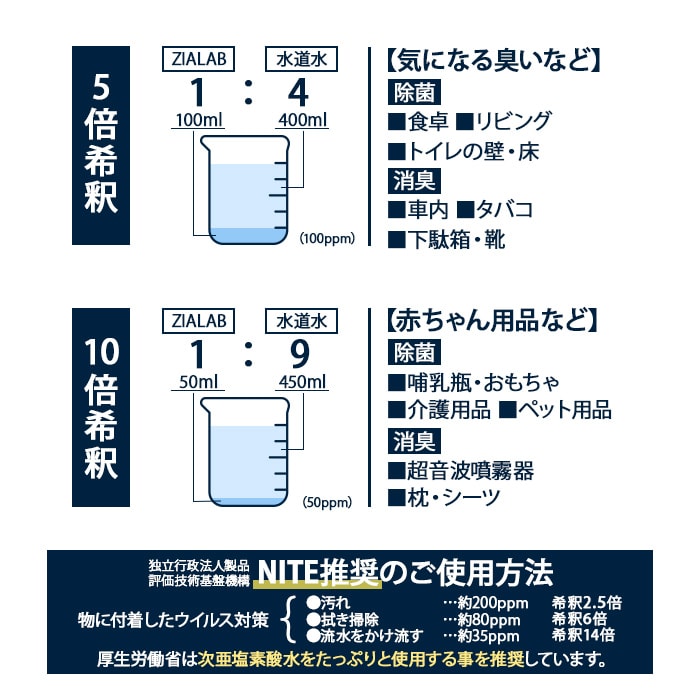 5倍希釈

ZIALAB　水道水
1 : 4
100ml　400ml
(100ppm)

【気になる臭いなど】
除菌
■食卓 ■リビング
■トイレの壁・床
消臭
■車内 ■タバコ
■下駄箱・靴

10倍希釈

ZIALAB　水道水
1 : 9
50ml　450ml
(50ppm)

【赤ちゃん用品など】
除菌
■哺乳瓶・おもちゃ
■介護用品 ■ペット用品
消臭
■超音波噴霧器
■枕・シーツ

独立行政法人製品評価技術基盤機構 NITE推奨のご使用方法

物に付着したウイルス対策
●汚れ …約200ppm 希釈2.5倍
●拭き掃除 …約80ppm 希釈6倍
●流水をかけ流す …約35ppm 希釈14倍

厚生労働省は次亜塩素酸水をたっぷりと使用する事を推奨しています。