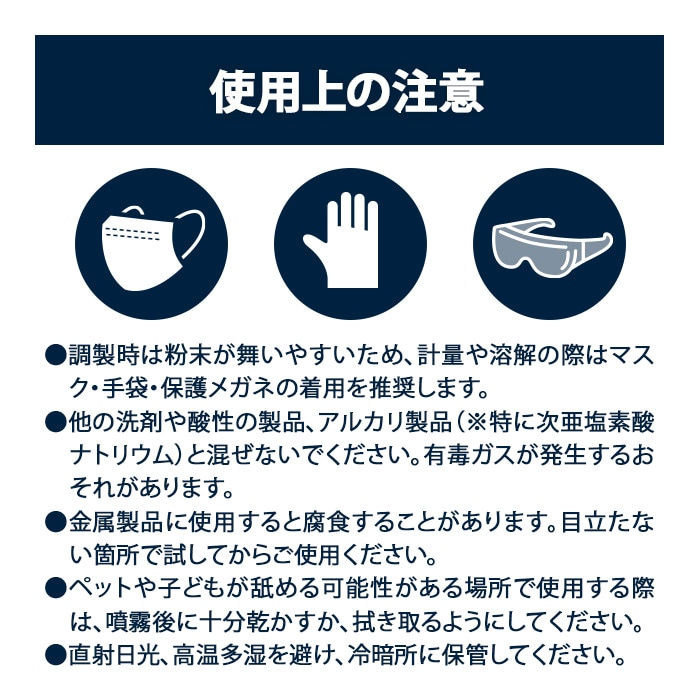 使用上の注意

●調製時は粉末が舞いやすいため、計量や溶解の際はマスク・手袋・保護メガネの着用を推奨します。

●他の洗剤や酸性の製品、アルカリ製品（※特に次亜塩素酸ナトリウム）と混ぜないでください。有毒ガスが発生するおそれがあります。

●金属製品に使用すると腐食することがあります。目立たない箇所で試してからご使用ください。

●ペットや子どもが舐める可能性がある場所で使用する際は、噴霧後に十分乾かすか、拭き取るようにしてください。

●直射日光、高温多湿を避け、冷暗所に保管してください。