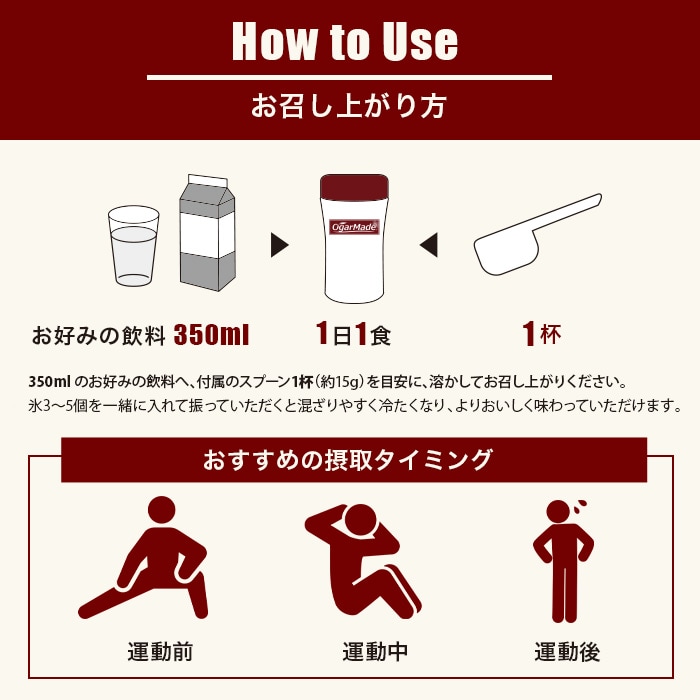 How to Use

お召し上がり方

OgarMade

お好みの飲料 350ml

1日1食

1杯

350ml のお好みの飲料へ、付属のスプーン1杯（約15g）を目安に、溶かしてお召し上がりください。
氷3〜5個を一緒に入れて振っていただくと混ざりやすく冷たくなり、よりおいしく味わっていただけます。

おすすめの摂取タイミング

運動前

運動中

運動後