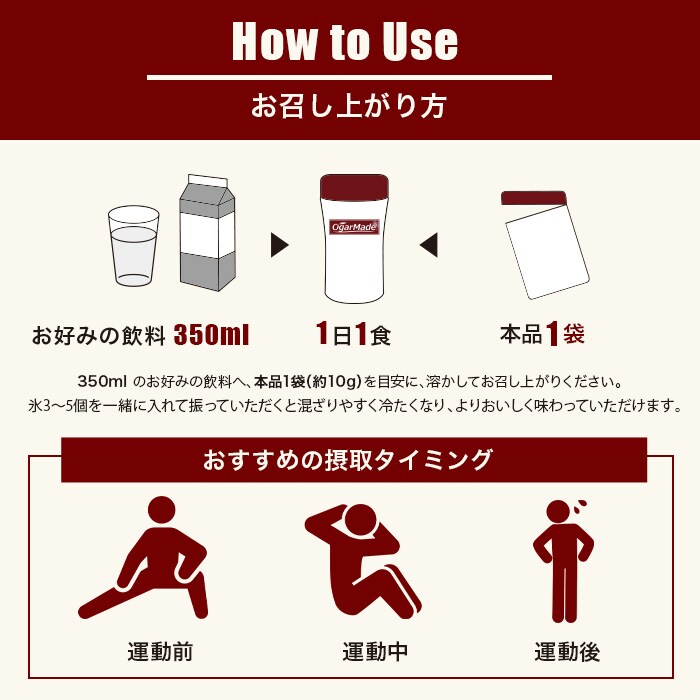 How to Use

お召し上がり方

OgarMade

お好みの飲料 350ml

1日1食

本品1袋

350ml のお好みの飲料へ、本品1袋(約10g)を目安に、溶かしてお召し上がりください。
氷3〜5個を一緒に入れて振っていただくと混ざりやすく冷たくなり、よりおいしく味わっていただけます。

おすすめの摂取タイミング

運動前

運動中

運動後