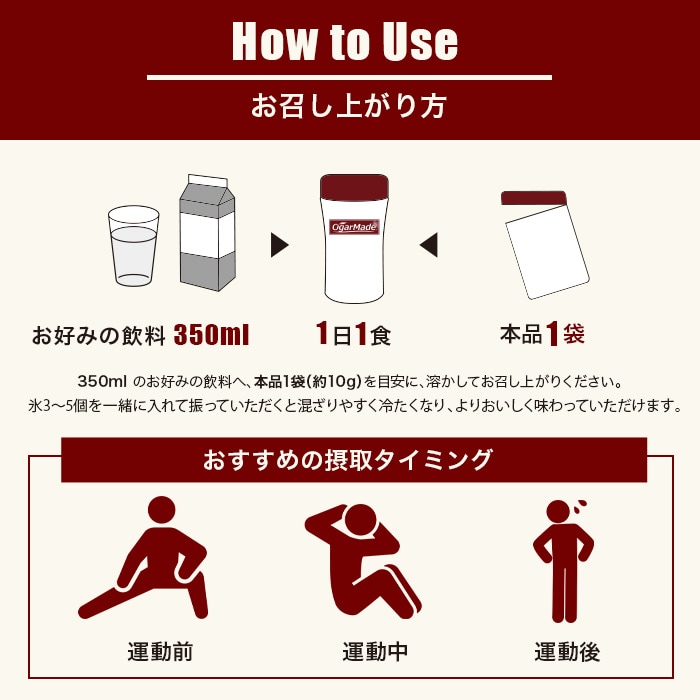 How to Use

お召し上がり方

OgarMade

お好みの飲料 350ml

1日1食

本品1袋

350ml のお好みの飲料へ、本品1袋(約10g)を目安に、溶かしてお召し上がりください。
氷3〜5個を一緒に入れて振っていただくと混ざりやすく冷たくなり、よりおいしく味わっていただけます。

おすすめの摂取タイミング

運動前

運動中

運動後