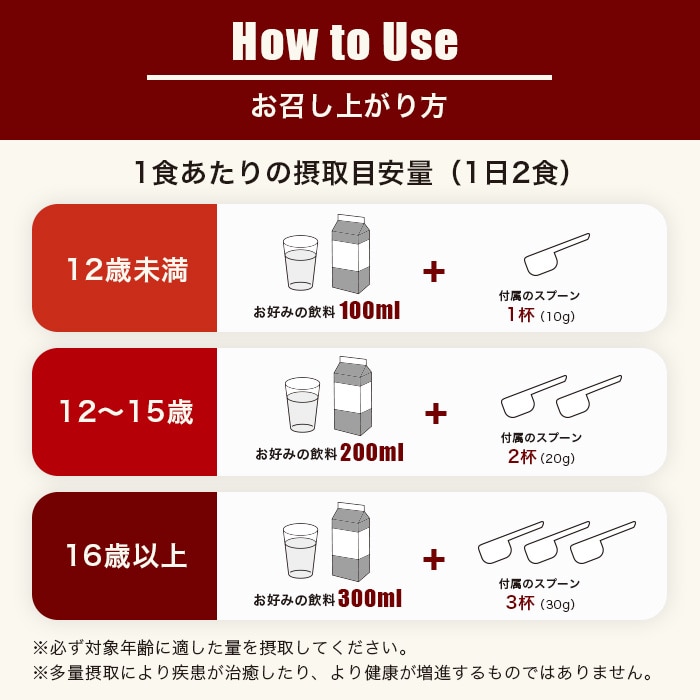 How to Use

お召し上がり方

1食あたりの摂取目安量（1日2食）

12歳未満

お好みの飲料 100ml

+

付属のスプーン
1杯（10g）

12〜15歳

お好みの飲料 200ml

+

付属のスプーン
2杯（20g）

16歳以上

お好みの飲料 300ml

+

付属のスプーン
3杯（30g）

※必ず対象年齢に適した量を摂取してください。
※多量摂取により疾患が治癒したり、より健康が増進するものではありません。