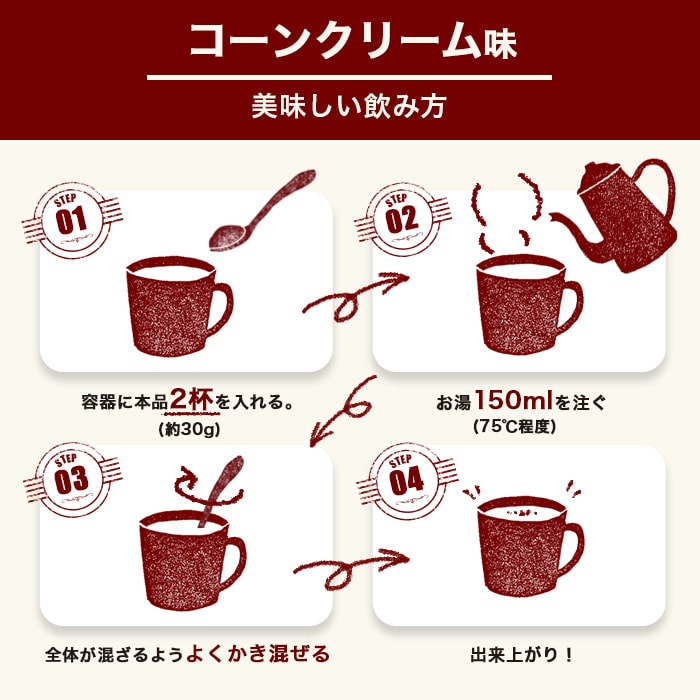 コーンクリーム味

美味しい飲み方

STEP 01

容器に本品2杯を入れる。
(約30g)

STEP 02

お湯150mlを注ぐ
(75℃程度)

STEP 03

全体が混ざるようよくかき混ぜる

STEP 04

出来上がり！