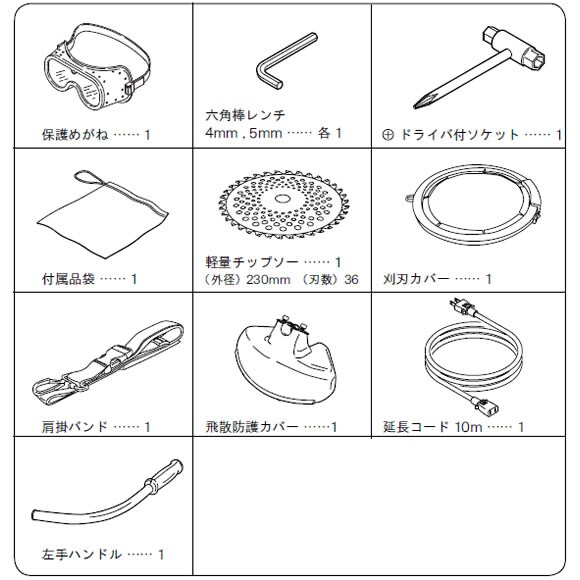 | | | |
|---|---|---|
| 保護めがね …… 1 | 六角棒レンチ 4mm , 5mm …… 各 1 | ⊕ ドライバ付ソケット …… 1 |
| 付属品袋 …… 1 | 軽量チップソー …… 1 （外径）230mm （刃数）36 | 刈刃カバー …… 1 |
| 肩掛バンド …… 1 | 飛散防護カバー ……1 | 延長コード 10m …… 1 |
| 左手ハンドル …… 1 | | |