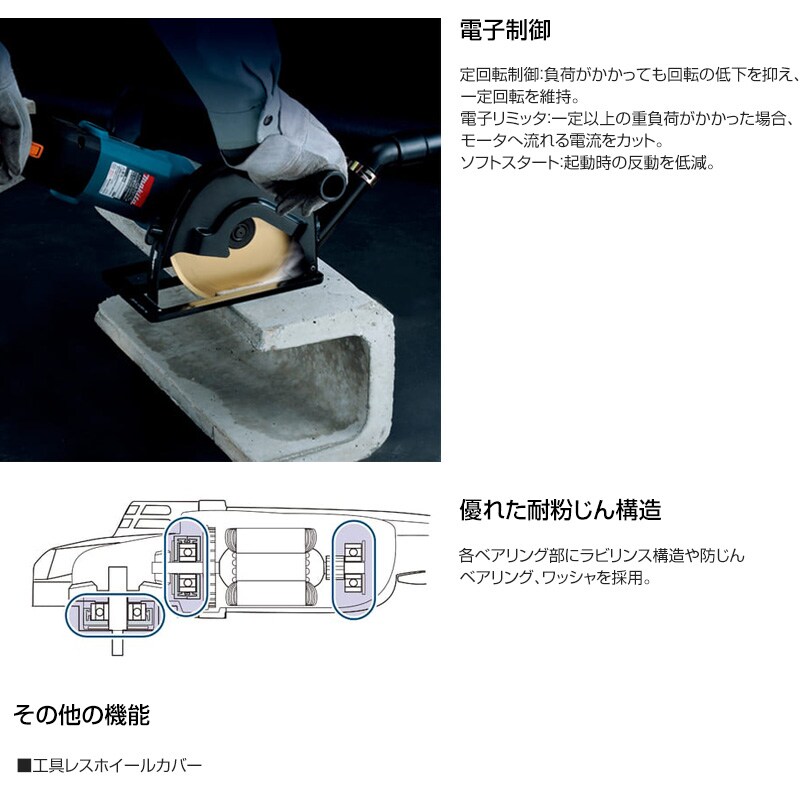 電子制御

定回転制御:負荷がかかっても回転の低下を抑え、一定回転を維持。
電子リミッタ:一定以上の重負荷がかかった場合、モータへ流れる電流をカット。
ソフトスタート:起動時の反動を低減。

makita

優れた耐粉じん構造

各ベアリング部にラビリンス構造や防じんベアリング、ワッシャを採用。

その他の機能

■工具レスホイールカバー