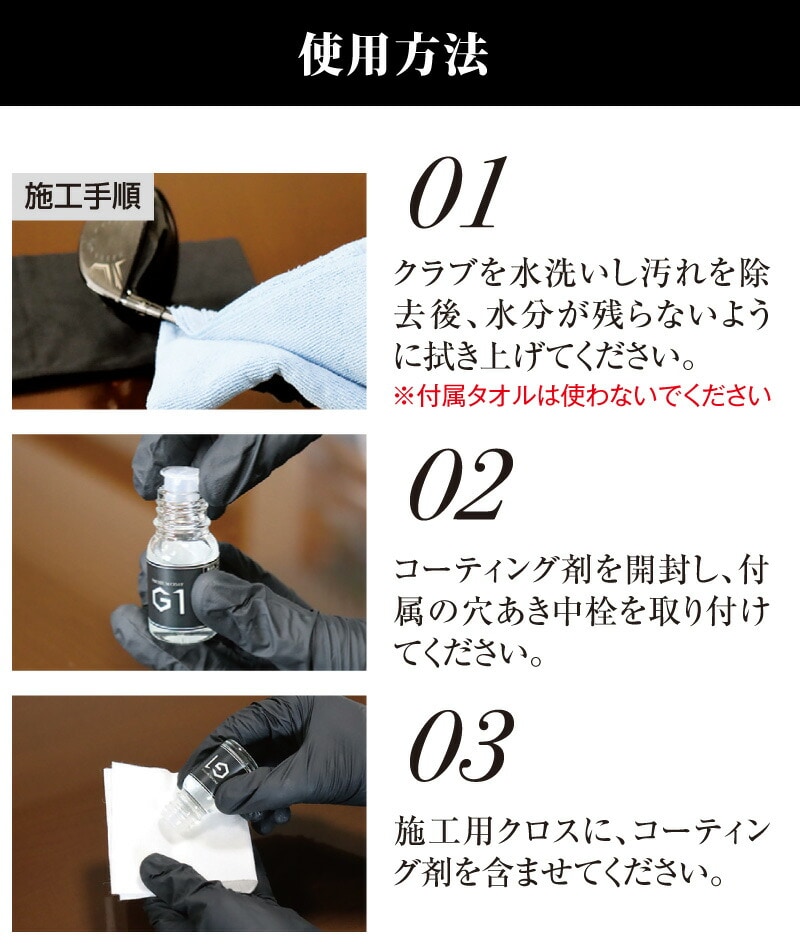 使用方法

施工手順

01

クラブを水洗いし汚れを除去後、水分が残らないように拭き上げてください。

※付属タオルは使わないでください

G1

02

コーティング剤を開封し、付属の穴あき中栓を取り付けてください。

03

施工用クロスに、コーティング剤を含ませてください。