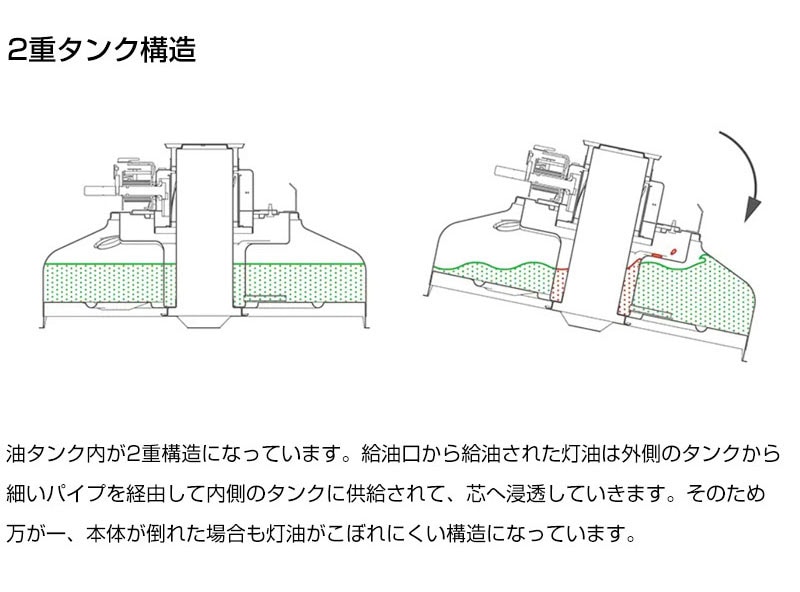 2重タンク構造

油タンク内が2重構造になっています。給油口から給油された灯油は外側のタンクから細いパイプを経由して内側のタンクに供給されて、芯へ浸透していきます。そのため万が一、本体が倒れた場合も灯油がこぼれにくい構造になっています。