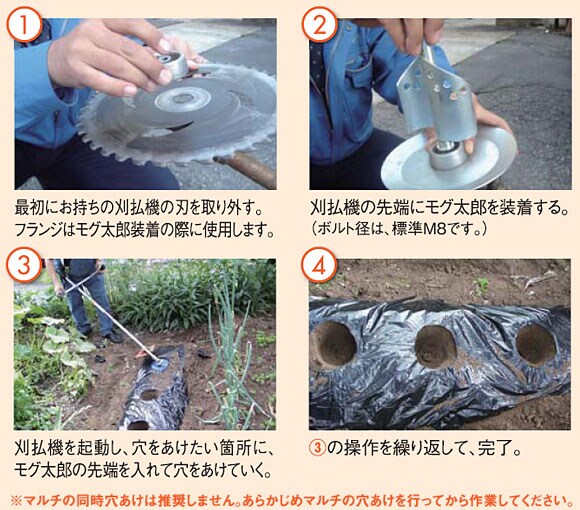 1

最初にお持ちの刈払機の刃を取り外す。フランジはモグ太郎装着の際に使用します。

2

刈払機の先端にモグ太郎を装着する。（ボルト径は、標準M8です。）

3

刈払機を起動し、穴をあけたい箇所に、モグ太郎の先端を入れて穴をあけていく。

4

③の操作を繰り返して、完了。

※マルチの同時穴あけは推奨しません。あらかじめマルチの穴あけを行ってから作業してください。