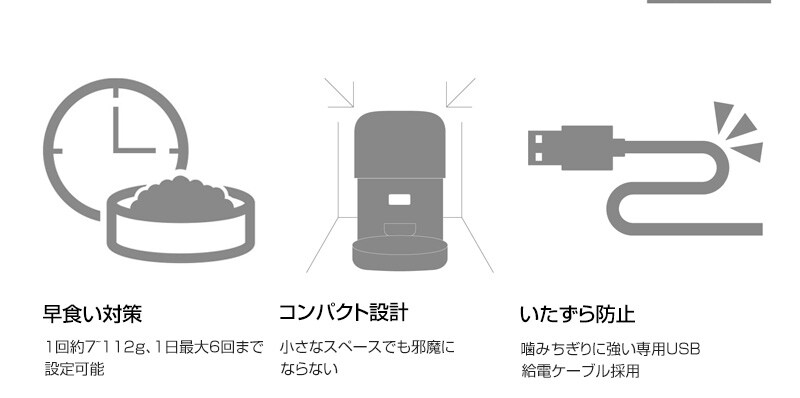 早食い対策

1回約7~112g、1日最大6回まで設定可能

コンパクト設計

小さなスペースでも邪魔にならない

いたずら防止

噛みちぎりに強い専用USB給電ケーブル採用