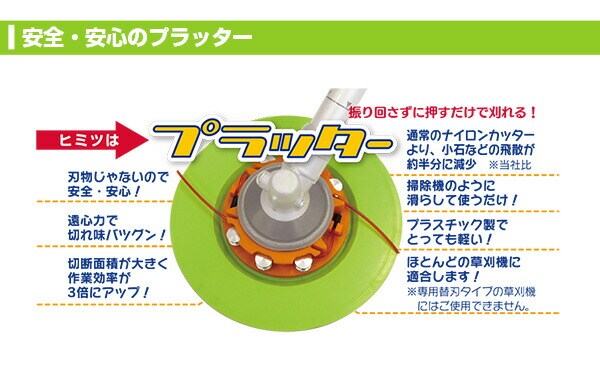 安全・安心のプラッター

ヒミツは プラッター

振り回さずに押すだけで刈れる！

刃物じゃないので安全・安心！

遠心力で切れ味バツグン！

切断面積が大きく作業効率が3倍にアップ！

通常のナイロンカッターより、小石などの飛散が約半分に減少 ※当社比

掃除機のように滑らして使うだけ！

プラスチック製でとっても軽い！

ほとんどの草刈機に適合します！

※専用替刃タイプの草刈機にはご使用できません。