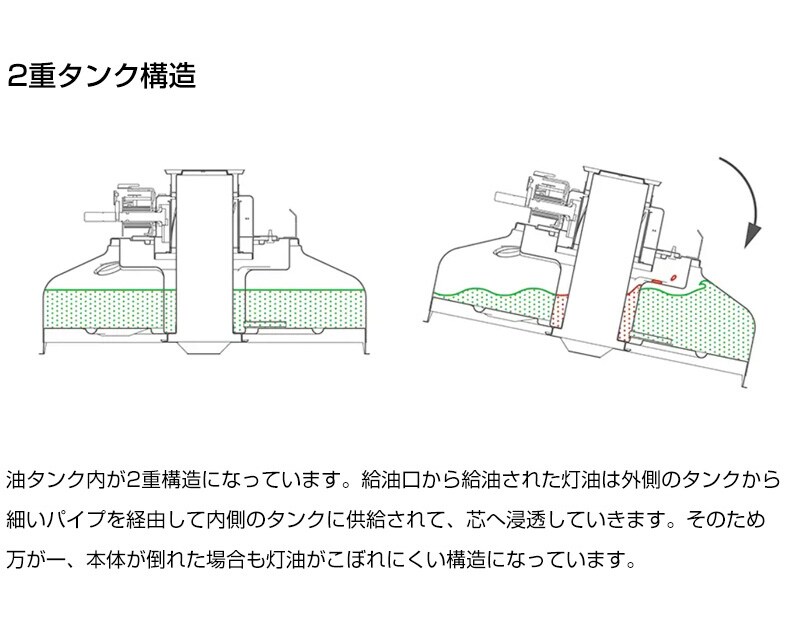 2重タンク構造

油タンク内が2重構造になっています。給油口から給油された灯油は外側のタンクから細いパイプを経由して内側のタンクに供給されて、芯へ浸透していきます。そのため万が一、本体が倒れた場合も灯油がこぼれにくい構造になっています。