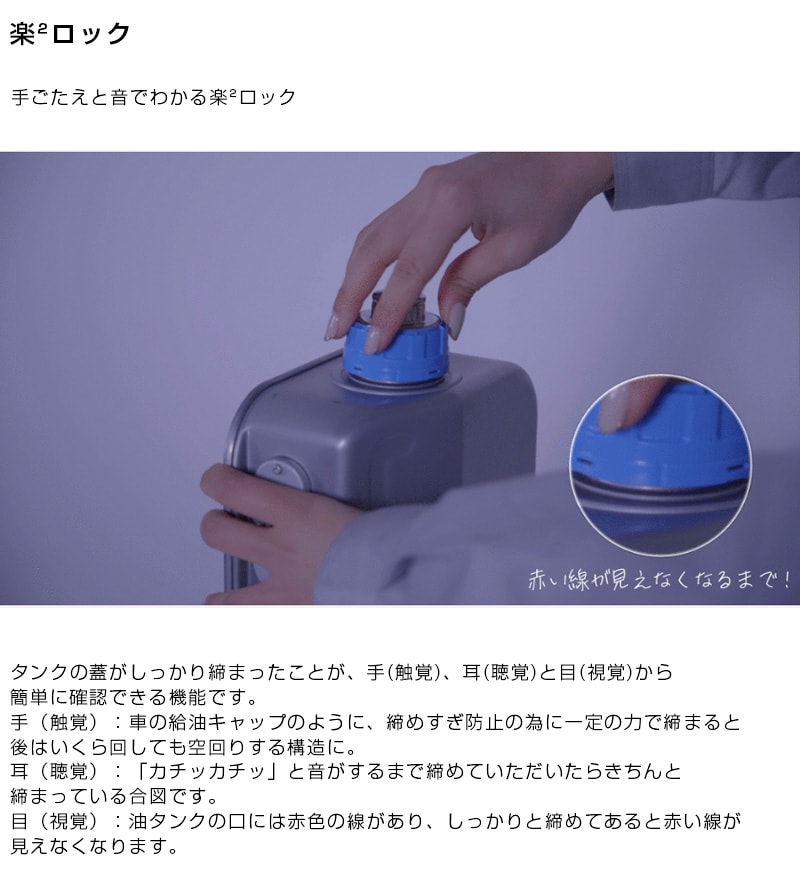 楽²ロック

手ごたえと音でわかる楽²ロック

赤い線が見えなくなるまで！

タンクの蓋がしっかり締まったことが、手(触覚)、耳(聴覚)と目(視覚)から簡単に確認できる機能です。
手（触覚）：車の給油キャップのように、締めすぎ防止の為に一定の力で締まると後はいくら回しても空回りする構造に。
耳（聴覚）：「カチッカチッ」と音がするまで締めていただいたらきちんと締まっている合図です。
目（視覚）：油タンクの口には赤色の線があり、しっかりと締めてあると赤い線が見えなくなります。