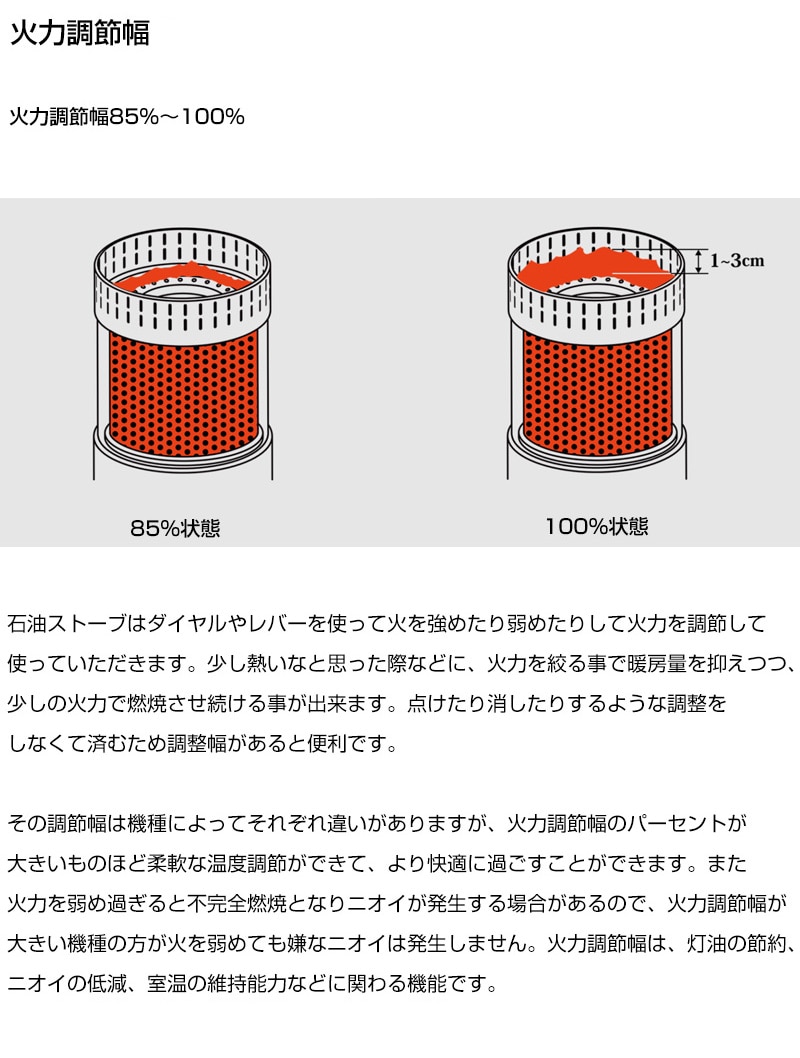 火力調節幅

火力調節幅85%～100%

1~3cm

85%状態

100%状態

石油ストーブはダイヤルやレバーを使って火を強めたり弱めたりして火力を調節して使っていただきます。少し熱いなと思った際などに、火力を絞る事で暖房量を抑えつつ、少しの火力で燃焼させ続ける事が出来ます。点けたり消したりするような調整をしなくて済むため調整幅があると便利です。

その調節幅は機種によってそれぞれ違いがありますが、火力調節幅のパーセントが大きいものほど柔軟な温度調節ができて、より快適に過ごすことができます。また火力を弱め過ぎると不完全燃焼となりニオイが発生する場合があるので、火力調節幅が大きい機種の方が火を弱めても嫌なニオイは発生しません。火力調節幅は、灯油の節約、ニオイの低減、室温の維持能力などに関わる機能です。