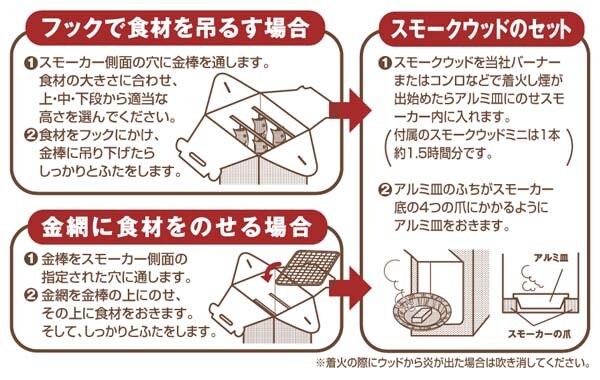 フックで食材を吊るす場合

❶スモーカー側面の穴に金棒を通します。食材の大きさに合わせ、上・中・下段から適当な高さを選んでください。
❷食材をフックにかけ、金棒に吊り下げたらしっかりとふたをします。

金網に食材をのせる場合

❶ 金棒をスモーカー側面の指定された穴に通します。
❷ 金網を金棒の上にのせ、その上に食材をおきます。そして、しっかりとふたをします。

スモークウッドのセット

❶スモークウッドを当社バーナーまたはコンロなどで着火し煙が出始めたらアルミ皿にのせスモーカー内に入れます。
(付属のスモークウッドミニは1本約1.5時間分です。)

❷アルミ皿のふちがスモーカー底の4つの爪にかかるようにアルミ皿をおきます。

アルミ皿

スモーカーの爪

※着火の際にウッドから炎が出た場合は吹き消してください。