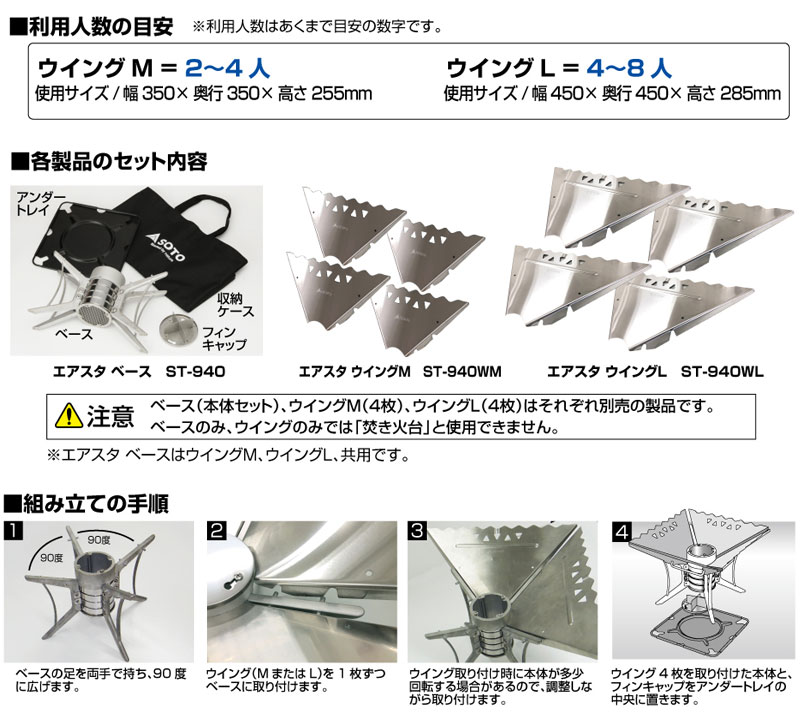 ■利用人数の目安　※利用人数はあくまで目安の数字です。

ウイング M = 2~4 人
使用サイズ / 幅 350× 奥行 350× 高さ 255mm

ウイング L = 4~8 人
使用サイズ / 幅 450× 奥行 450× 高さ 285mm

■各製品のセット内容

アンダートレイ
SOTO
収納ケース
ベース
フィンキャップ

エアスタ ベース　ST-940

エアスタ ウイングM　ST-940WM

エアスタ ウイングL　ST-940WL

注意　ベース（本体セット）、ウイングM（4枚）、ウイングL（4枚）はそれぞれ別売の製品です。
ベースのみ、ウイングのみでは「焚き火台」と使用できません。

※エアスタ ベースはウイングM、ウイングL、共用です。

■組み立ての手順

1
90度
90度
ベースの足を両手で持ち、90 度に広げます。

2
ウイング（M または L）を 1 枚ずつベースに取り付けます。

3
ウイング取り付け時に本体が多少回転する場合があるので、調整しながら取り付けます。

4
ウイング 4 枚を取り付けた本体と、フィンキャップをアンダートレイの中央に置きます。