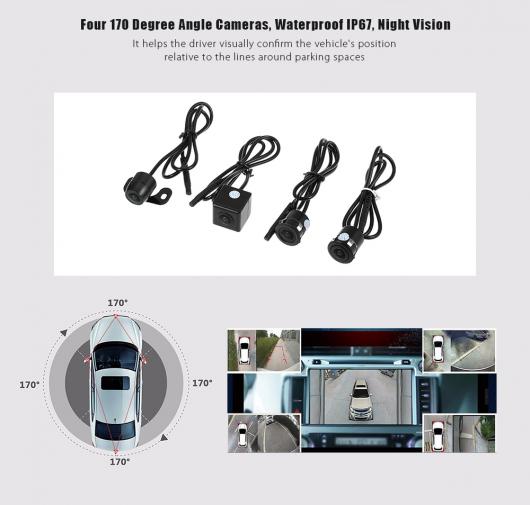 Four 170 Degree Angle Cameras, Waterproof IP67, Night Vision

It helps the driver visually confirm the vehicle's position relative to the lines around parking spaces

170°

170°

170°

170°