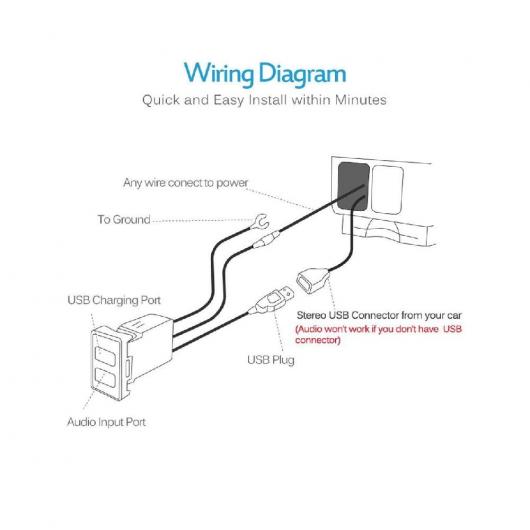 Wiring Diagram
Quick and Easy Install within Minutes

Any wire conect to power

To Ground

USB Charging Port

Stereo USB Connector from your car
(Audio won't work if you don't have USB connector)

USB Plug

Audio Input Port