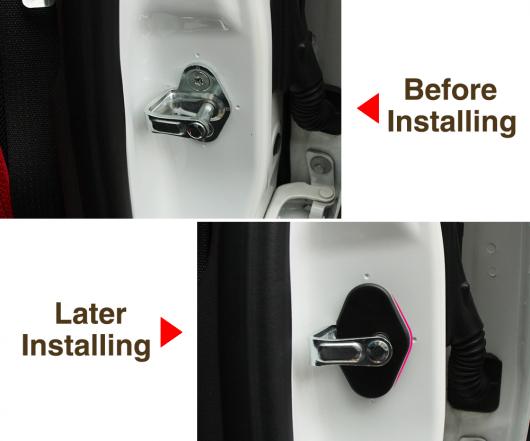 Before Installing

Later Installing