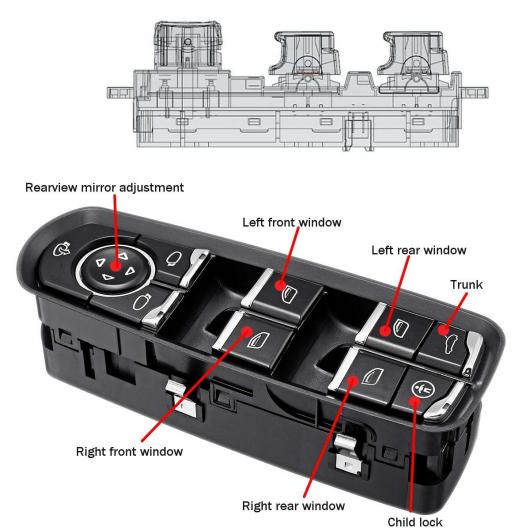 Rearview mirror adjustment

Left front window

Left rear window

Trunk

Right front window

Right rear window

Child lock