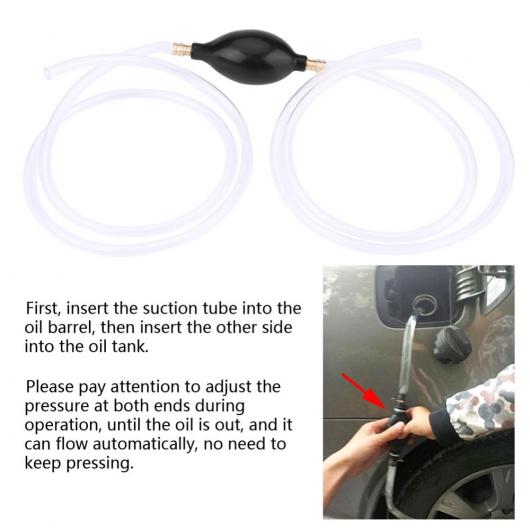 First, insert the suction tube into the oil barrel, then insert the other side into the oil tank.

Please pay attention to adjust the pressure at both ends during operation, until the oil is out, and it can flow automatically, no need to keep pressing.