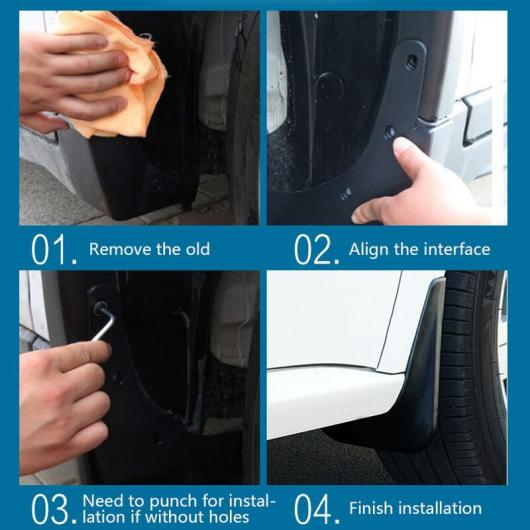 01. Remove the old

02. Align the interface

03. Need to punch for installation if without holes

04. Finish installation