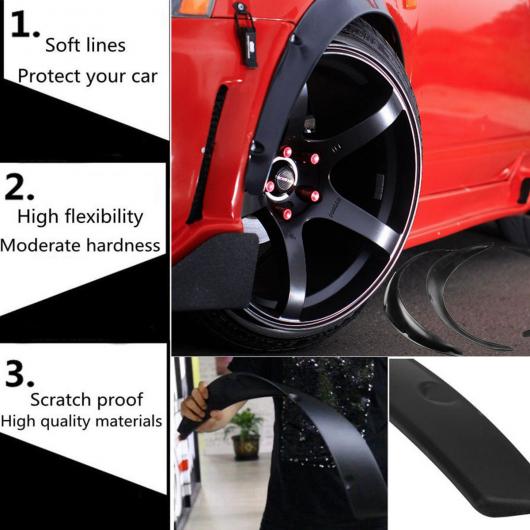 1. Soft lines
Protect your car

2. High flexibility
Moderate hardness

3. Scratch proof
High quality materials