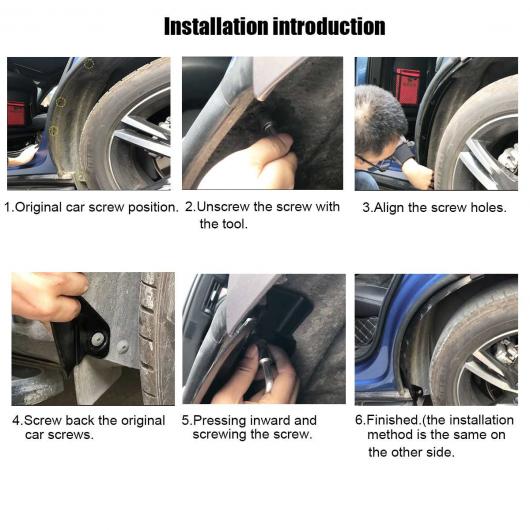 Installation introduction

1.Original car screw position.

2.Unscrew the screw with the tool.

3.Align the screw holes.

4.Screw back the original car screws.

5.Pressing inward and screwing the screw.

6.Finished.(the installation method is the same on the other side.