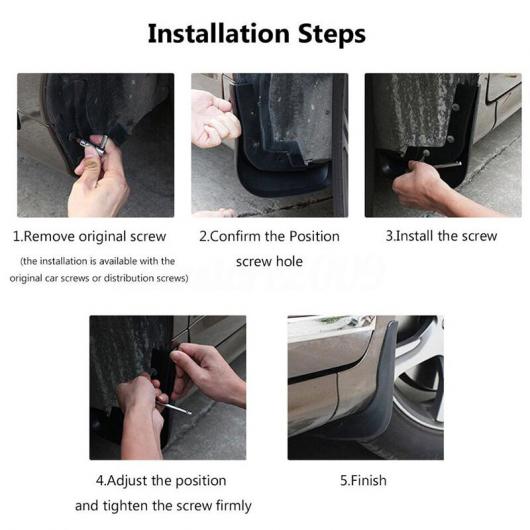 Installation Steps

1.Remove original screw

(the installation is available with the original car screws or distribution screws)

2.Confirm the Position screw hole

3.Install the screw

4.Adjust the position and tighten the screw firmly

5.Finish